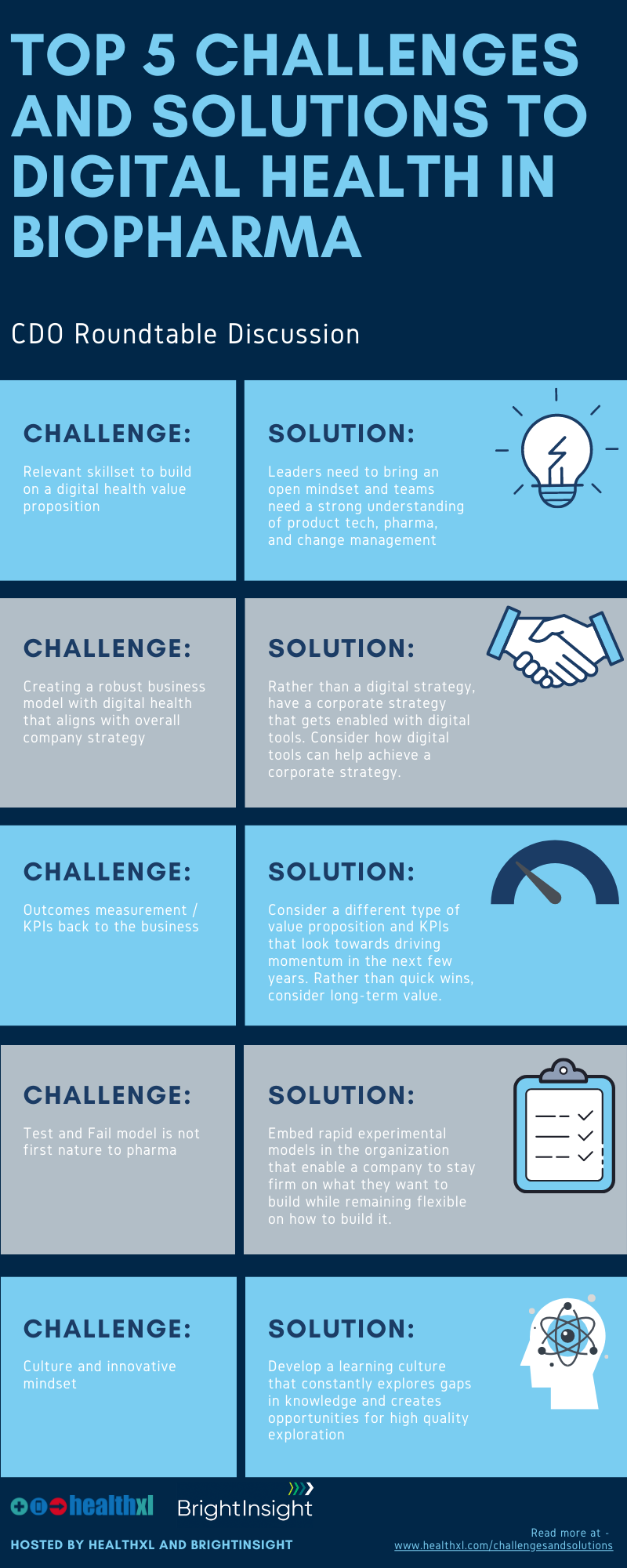 TOP 5 CHALLENGES AND SOLUTIONS TO DIGITAL HEALTH IN BIOPHARMA

CDO Roundtable Discussion

CHALLENGE:

Relevant skillset to build on a digital health value proposition

SOLUTION:

Leaders need to bring an open mindset and teams need a strong understanding of product tech, pharma, and change management

CHALLENGE:

Creating a robust business model with digital health that aligns with overall company strategy

SOLUTION:

Rather than a digital strategy, have a corporate strategy that gets enabled with digital tools. Consider how digital tools can help achieve a corporate strategy.

CHALLENGE:

Outcomes measurement / KPIs back to the business

SOLUTION:

Consider a different type of value proposition and KPIs that look towards driving momentum in the next few years. Rather than quick wins, consider long-term value.

CHALLENGE:

Test and Fail model is not first nature to pharma

SOLUTION:

Embed rapid experimental models in the organization that enable a company to stay firm on what they want to build while remaining flexible on how to build it.

CHALLENGE:

Culture and innovative mindset

SOLUTION:

Develop a learning culture that constantly explores gaps in knowledge and creates opportunities for high quality exploration

healthxl BrightInsight

HOSTED BY HEALTHXL AND BRIGHTINSIGHT

Read more at - www.healthxl.com/challengesandsolutions