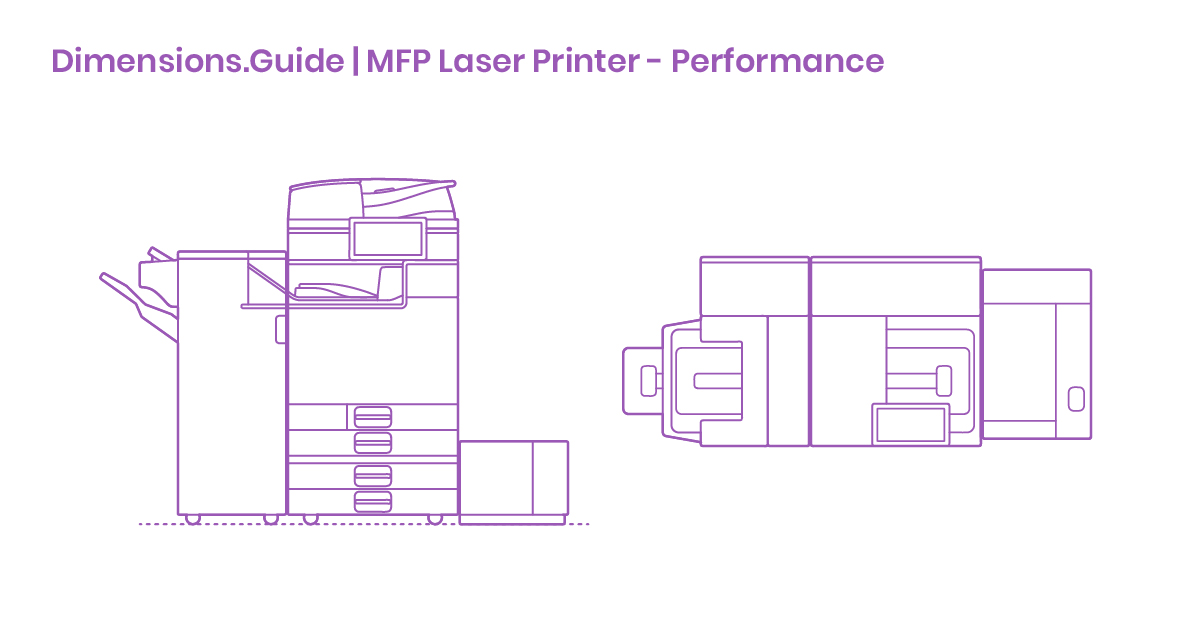 Dimensions.Guide | MFP Laser Printer - Performance