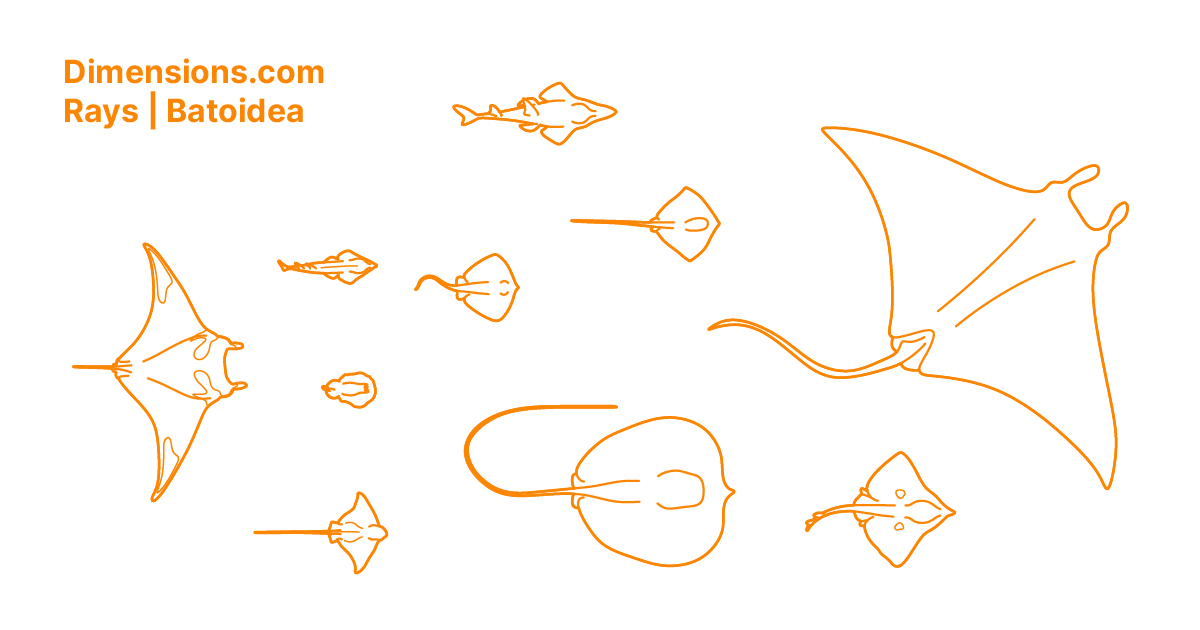 Dimensions.com
Rays | Batoidea