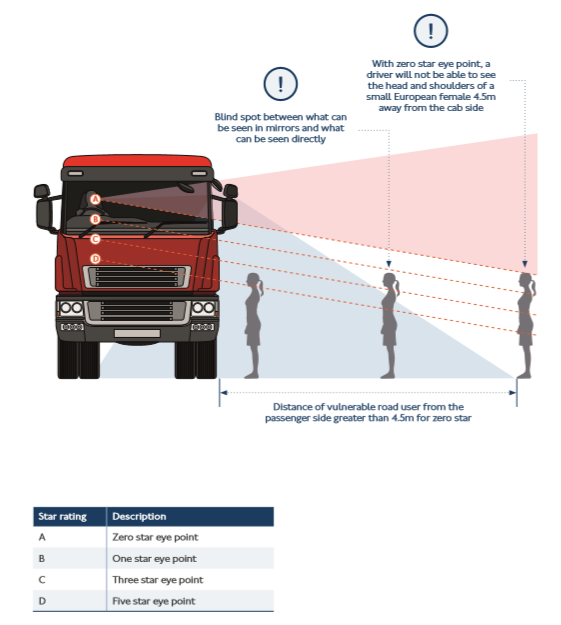 !

With zero star eye point, a driver will not be able to see the head and shoulders of a small European female 4.5m away from the cab side

!

Blind spot between what can be seen in mirrors and what can be seen directly

A
B
C
D

Distance of vulnerable road user from the passenger side greater than 4.5m for zero star

| Star rating | Description |
|---|---|
| A | Zero star eye point |
| B | One star eye point |
| C | Three star eye point |
| D | Five star eye point |