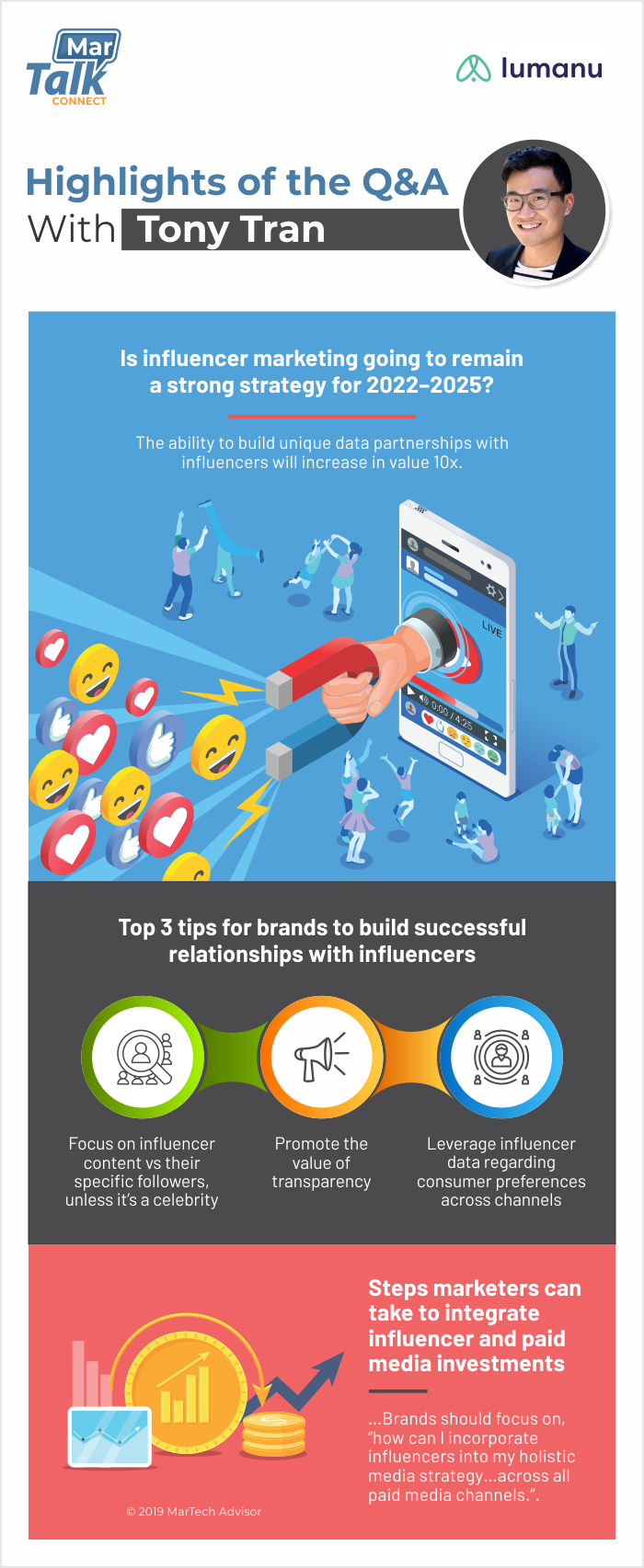 Mar Talk CONNECT

lumanu

Highlights of the Q&A With Tony Tran

Is influencer marketing going to remain a strong strategy for 2022–2025?

The ability to build unique data partnerships with influencers will increase in value 10x.

LIVE

0:00 / 4:25

Top 3 tips for brands to build successful relationships with influencers

Focus on influencer content vs their specific followers, unless it's a celebrity

Promote the value of transparency

Leverage influencer data regarding consumer preferences across channels

Steps marketers can take to integrate influencer and paid media investments

...Brands should focus on, "how can I incorporate influencers into my holistic media strategy...across all paid media channels.".

© 2019 MarTech Advisor