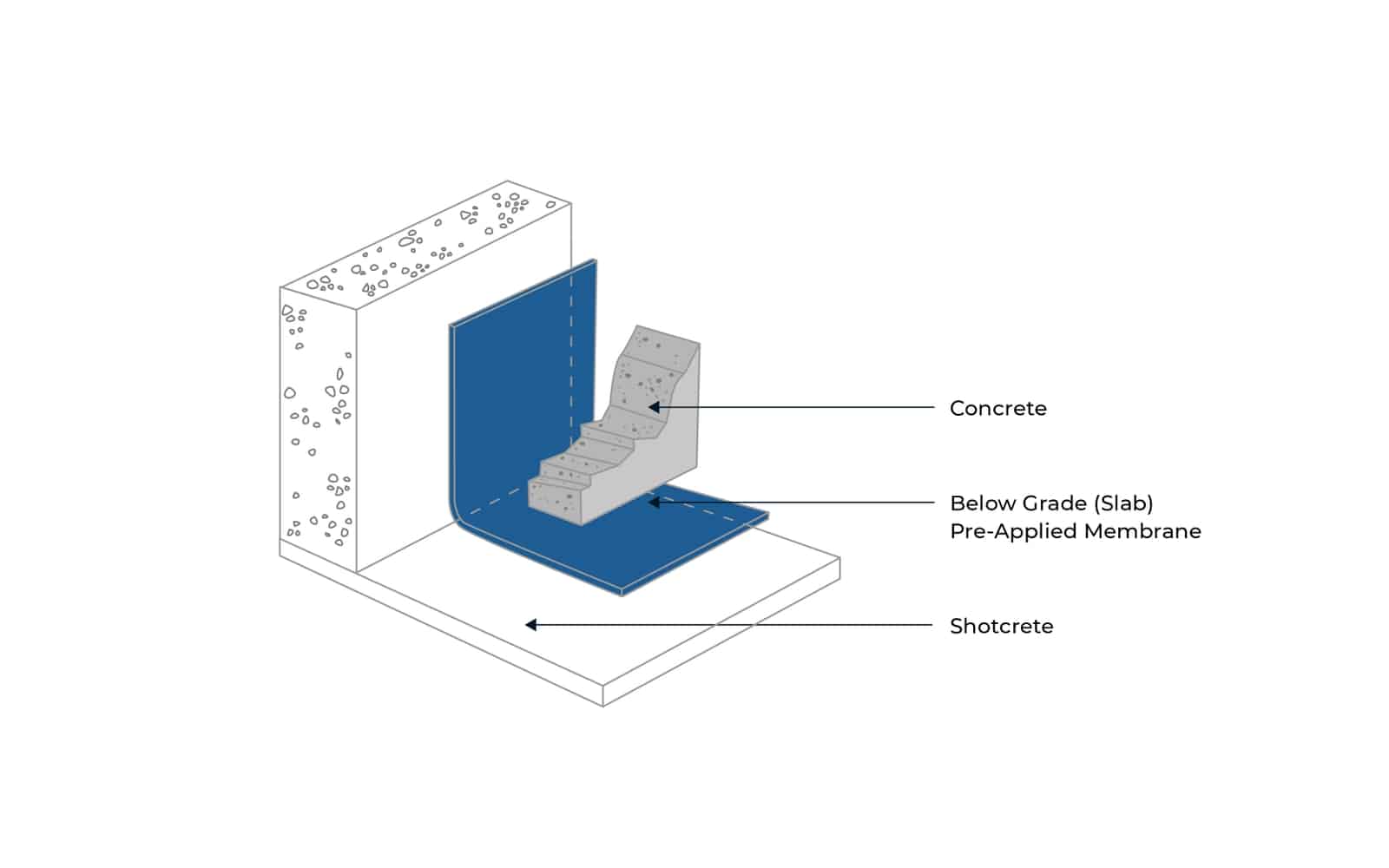 Concrete

Below Grade (Slab)
Pre-Applied Membrane

Shotcrete