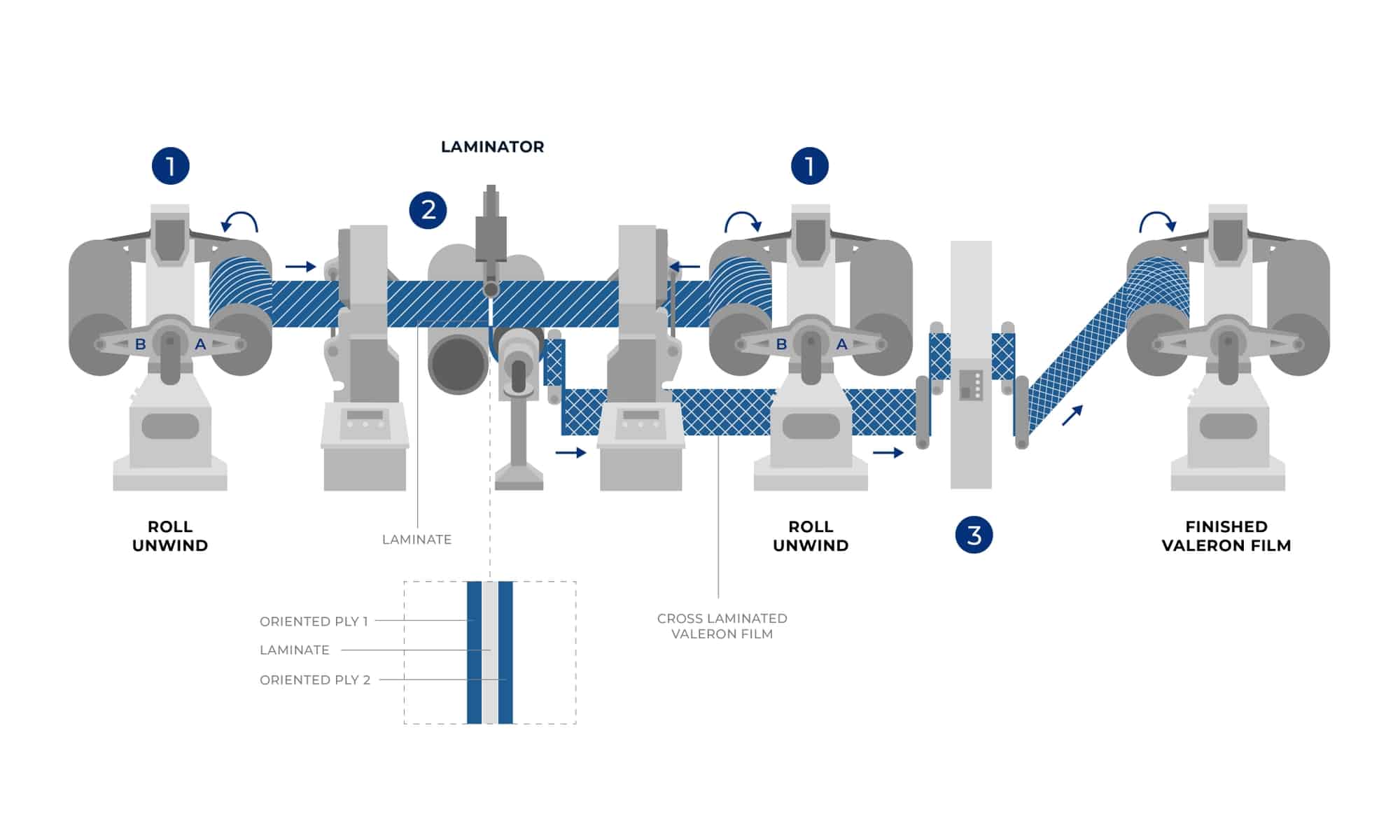 LAMINATOR

1

2

1

B A

B A

ROLL UNWIND

LAMINATE

ROLL UNWIND

3

FINISHED VALERON FILM

ORIENTED PLY 1

LAMINATE

ORIENTED PLY 2

CROSS LAMINATED VALERON FILM