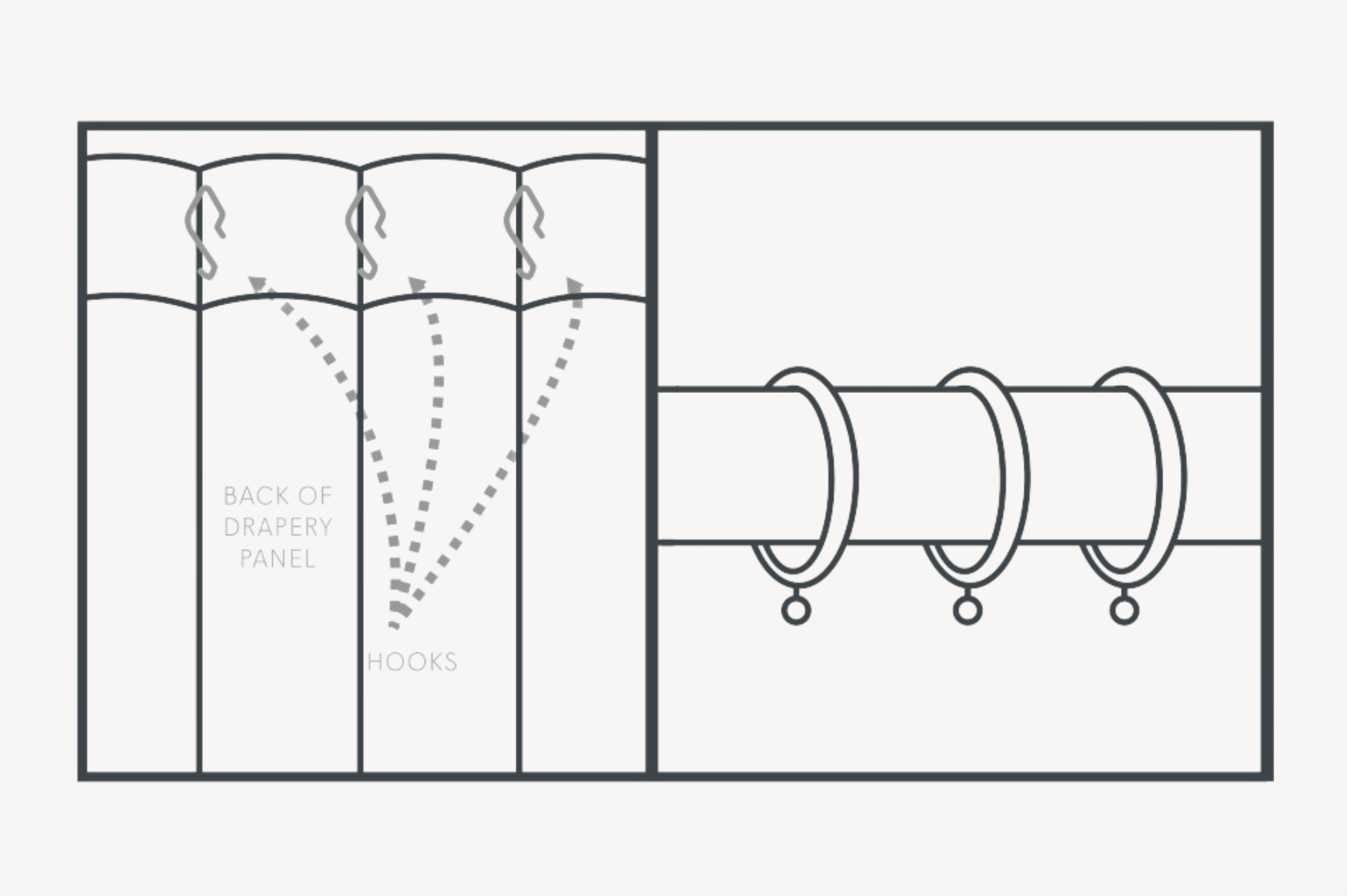 BACK OF DRAPERY PANEL

HOOKS