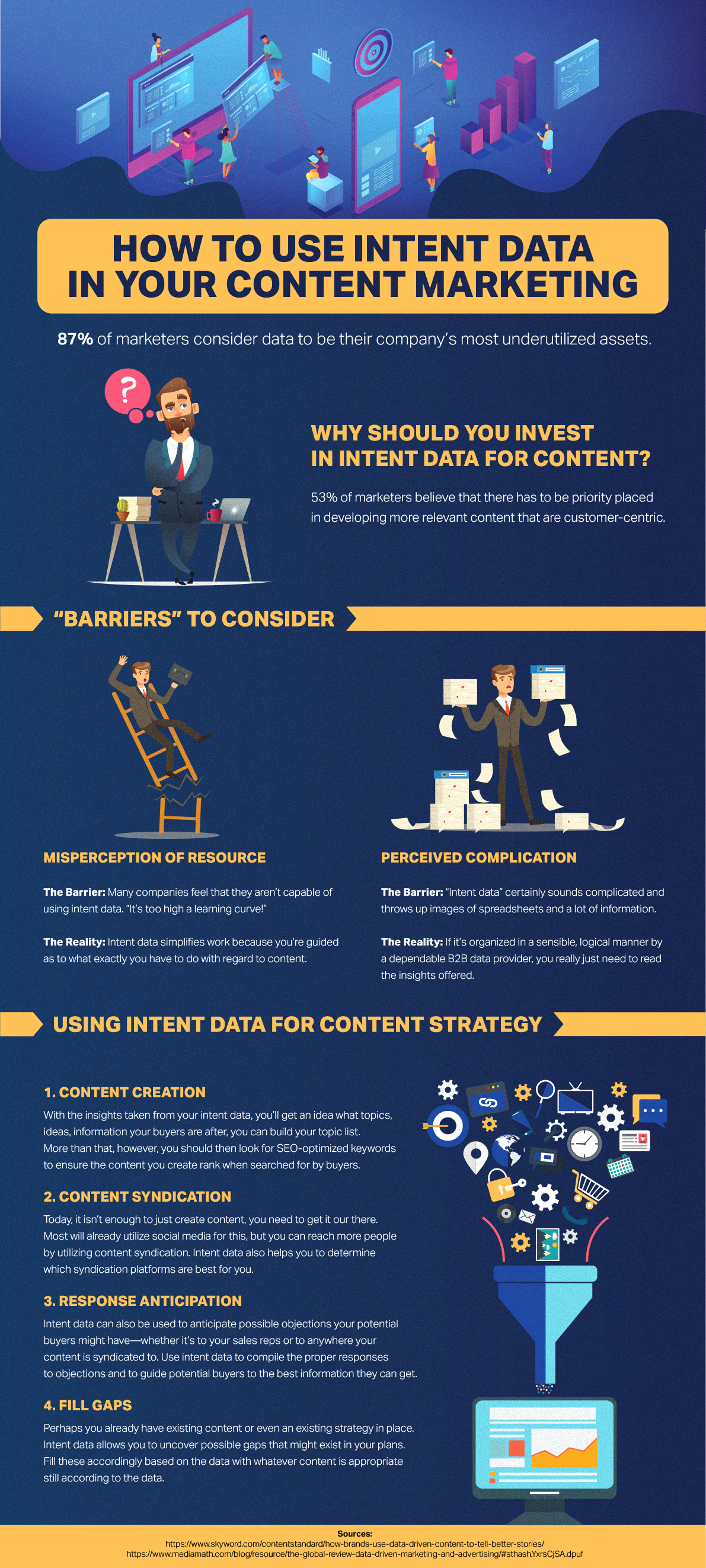 HOW TO USE INTENT DATA IN YOUR CONTENT MARKETING

87% of marketers consider data to be their company's most underutilized assets.

WHY SHOULD YOU INVEST IN INTENT DATA FOR CONTENT?

53% of marketers believe that there has to be priority placed in developing more relevant content that are customer-centric.

"BARRIERS" TO CONSIDER

MISPERCEPTION OF RESOURCE

The Barrier: Many companies feel that they aren't capable of using intent data. "It's too high a learning curve!"

The Reality: Intent data simplifies work because you're guided as to what exactly you have to do with regard to content.

PERCEIVED COMPLICATION

The Barrier: "Intent data" certainly sounds complicated and throws up images of spreadsheets and a lot of information.

The Reality: If it's organized in a sensible, logical manner by a dependable B2B data provider, you really just need to read the insights offered.

USING INTENT DATA FOR CONTENT STRATEGY

1. CONTENT CREATION

With the insights taken from your intent data, you'll get an idea what topics, ideas, information your buyers are after, you can build your topic list. More than that, however, you should then look for SEO-optimized keywords to ensure the content you create rank when searched for by buyers.

2. CONTENT SYNDICATION

Today, it isn't enough to just create content, you need to get it our there. Most will already utilize social media for this, but you can reach more people by utilizing content syndication. Intent data also helps you to determine which syndication platforms are best for you.

3. RESPONSE ANTICIPATION

Intent data can also be used to anticipate possible objections your potential buyers might have—whether it's to your sales reps or to anywhere your content is syndicated to. Use intent data to compile the proper responses to objections and to guide potential buyers to the best information they can get.

4. FILL GAPS

Perhaps you already have existing content or even an existing strategy in place. Intent data allows you to uncover possible gaps that might exist in your plans. Fill these accordingly based on the data with whatever content is appropriate still according to the data.

Sources:
https://www.skyword.com/contentstandard/how-brands-use-data-driven-content-to-tell-better-stories/
https://www.mediamath.com/blog/resource/the-global-review-data-driven-marketing-and-advertising/#sthash.YxrsCjSA.dpuf