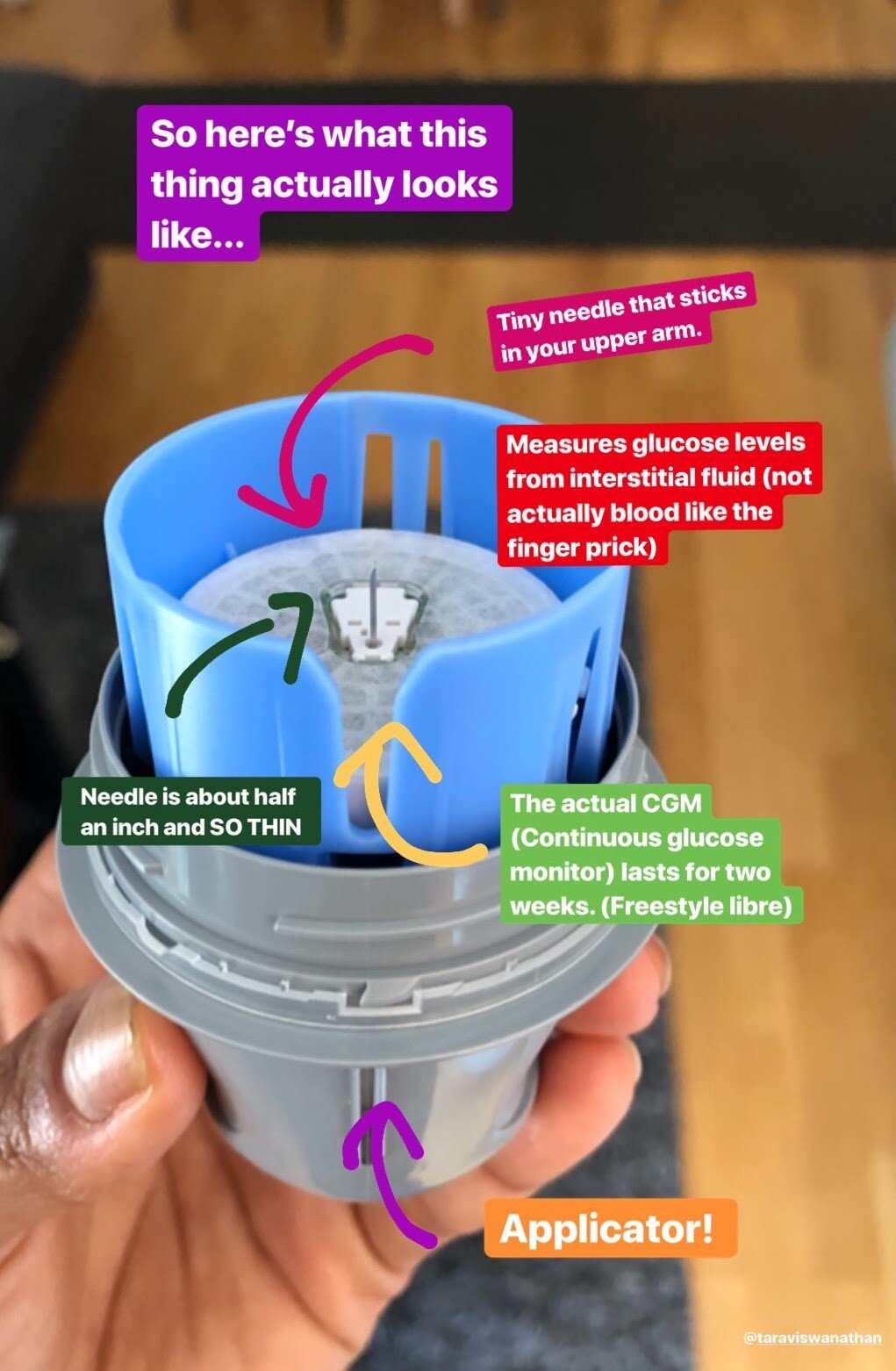 So here's what this thing actually looks like...

Tiny needle that sticks in your upper arm.

Measures glucose levels from interstitial fluid (not actually blood like the finger prick)

Needle is about half an inch and SO THIN

The actual CGM (Continuous glucose monitor) lasts for two weeks. (Freestyle libre)

Applicator!

@taraviswanathan