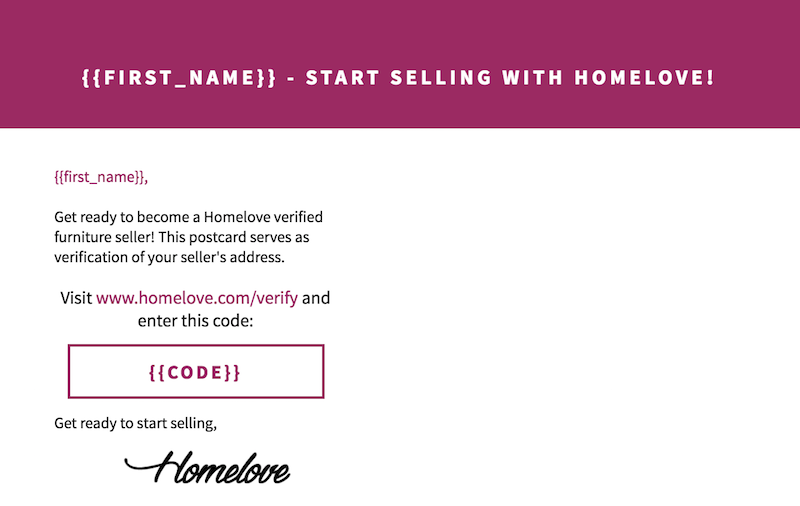 {{FIRST_NAME}} - START SELLING WITH HOMELOVE!

{{first_name}},

Get ready to become a Homelove verified furniture seller! This postcard serves as verification of your seller's address.

Visit www.homelove.com/verify and enter this code:

{{CODE}}

Get ready to start selling,

Homelove