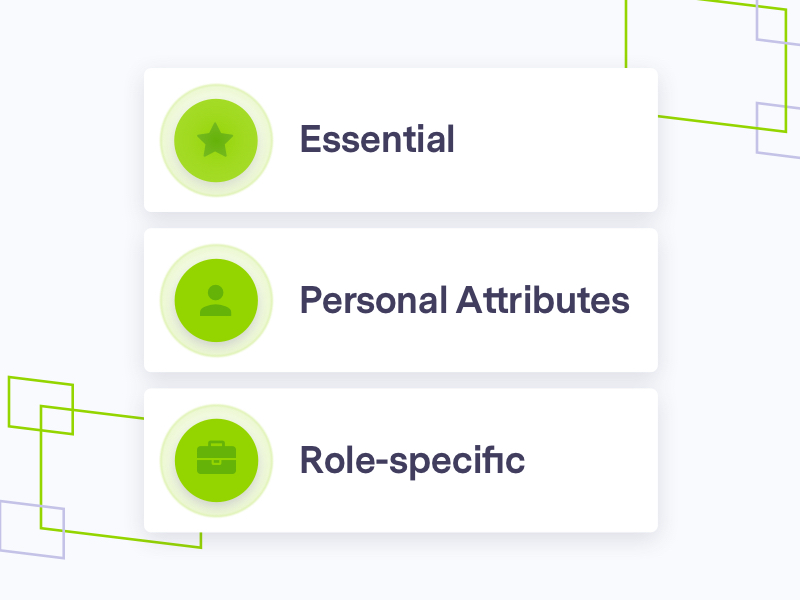 Essential

Personal Attributes

Role-specific