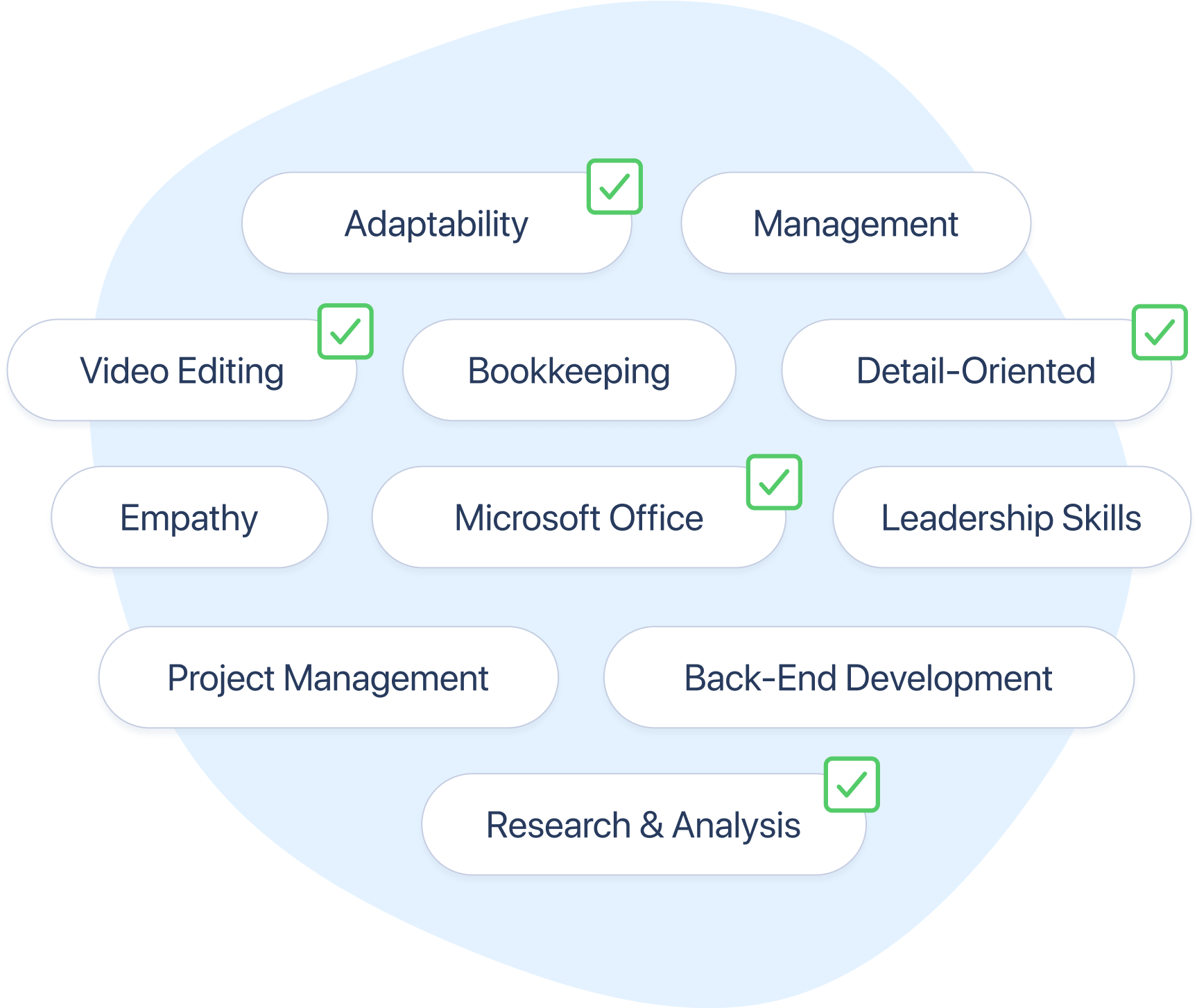 Adaptability ☑

Management

Video Editing ☑

Bookkeeping

Detail-Oriented ☑

Empathy

Microsoft Office ☑

Leadership Skills

Project Management

Back-End Development

Research & Analysis ☑