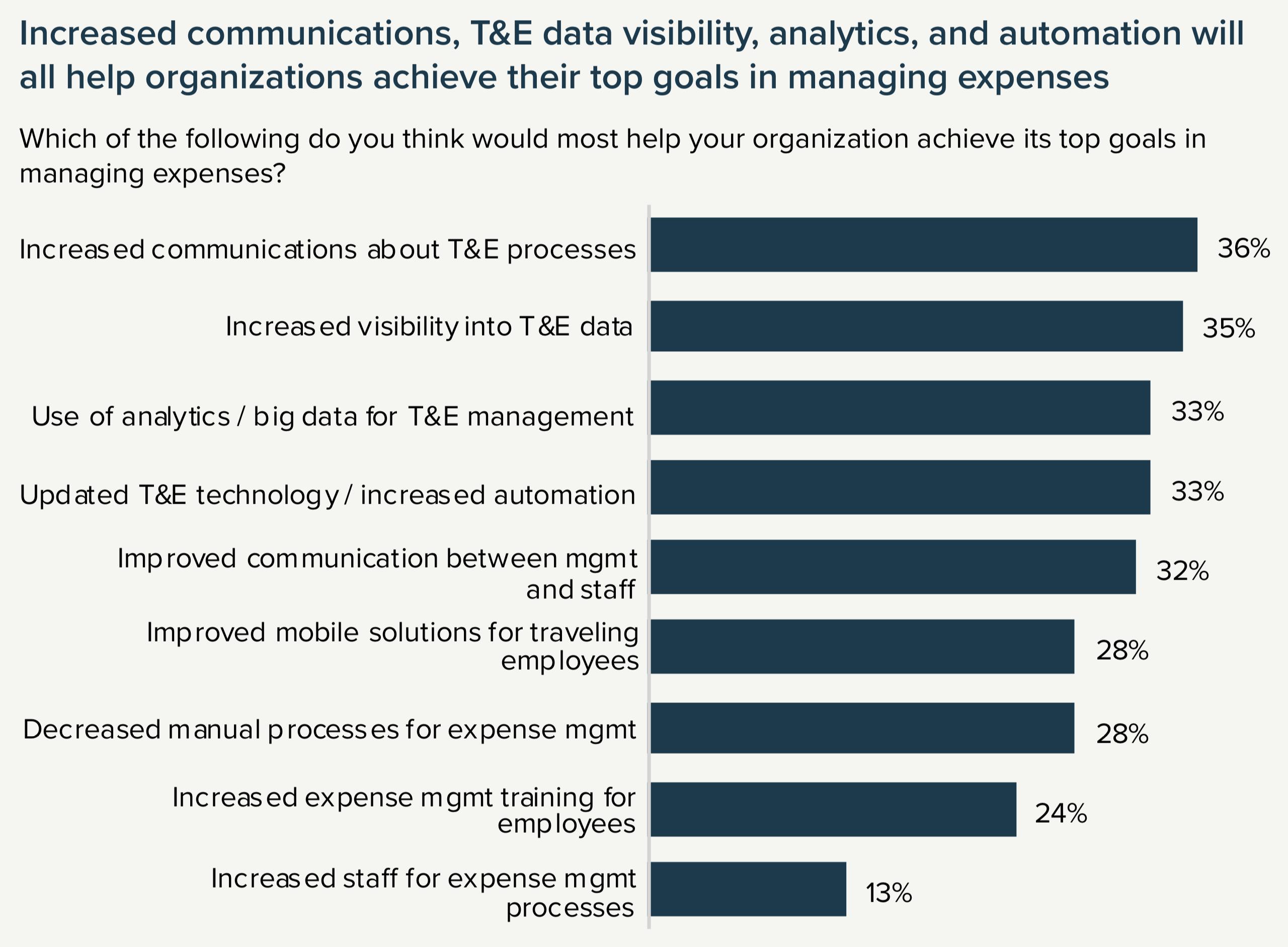 Increased communications, T&E data visibility, analytics, and automation will all help organizations achieve their top goals in managing expenses

Which of the following do you think would most help your organization achieve its top goals in managing expenses?

Increased communications about T&E processes 36%

Increased visibility into T&E data 35%

Use of analytics / big data for T&E management 33%

Updated T&E technology / increased automation 33%

Improved communication between mgmt and staff 32%

Improved mobile solutions for traveling employees 28%

Decreased manual processes for expense mgmt 28%

Increased expense mgmt training for employees 24%

Increased staff for expense mgmt processes 13%