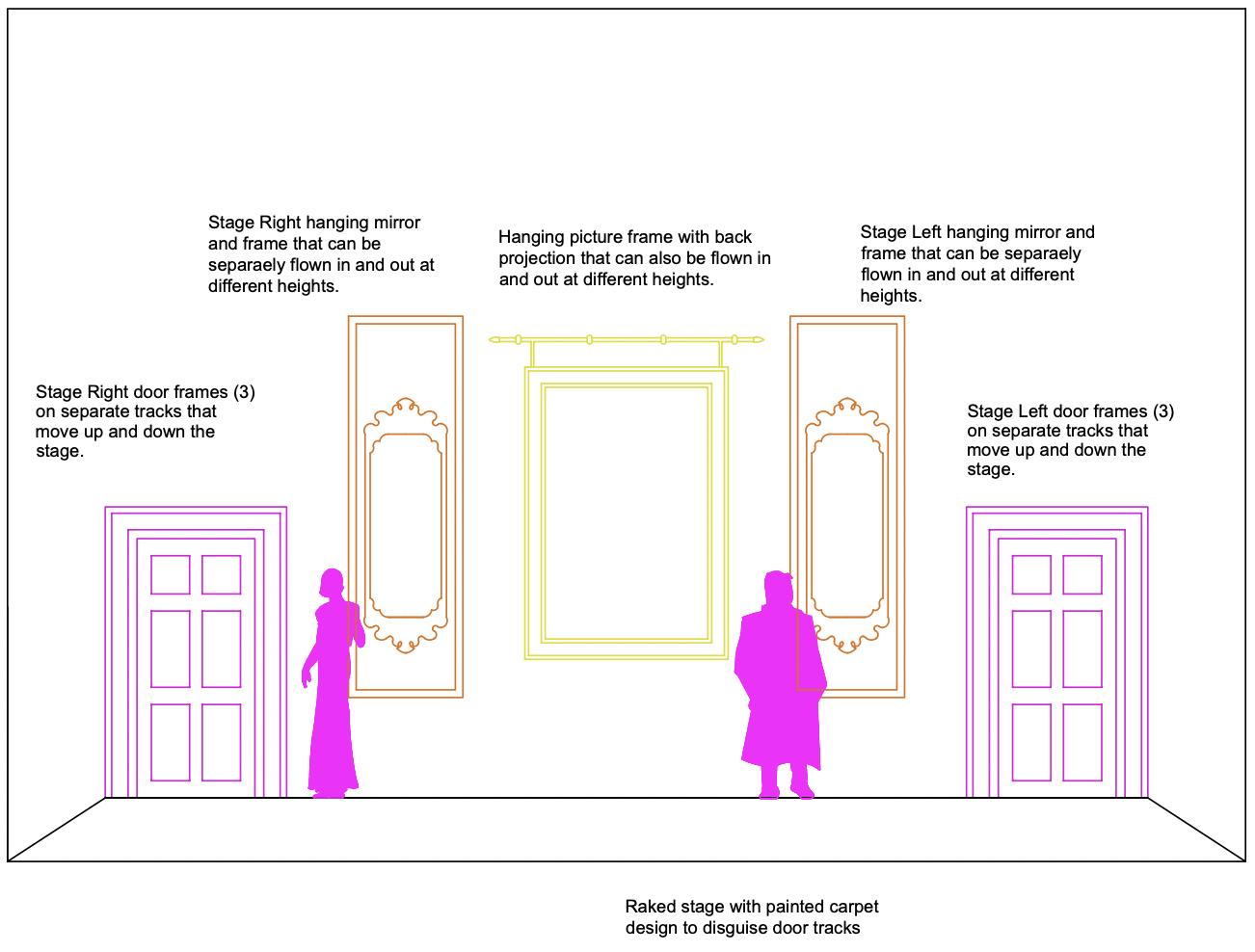 Stage Right hanging mirror and frame that can be separaely flown in and out at different heights.

Hanging picture frame with back projection that can also be flown in and out at different heights.

Stage Left hanging mirror and frame that can be separaely flown in and out at different heights.

Stage Right door frames (3) on separate tracks that move up and down the stage.

Stage Left door frames (3) on separate tracks that move up and down the stage.

Raked stage with painted carpet design to disguise door tracks