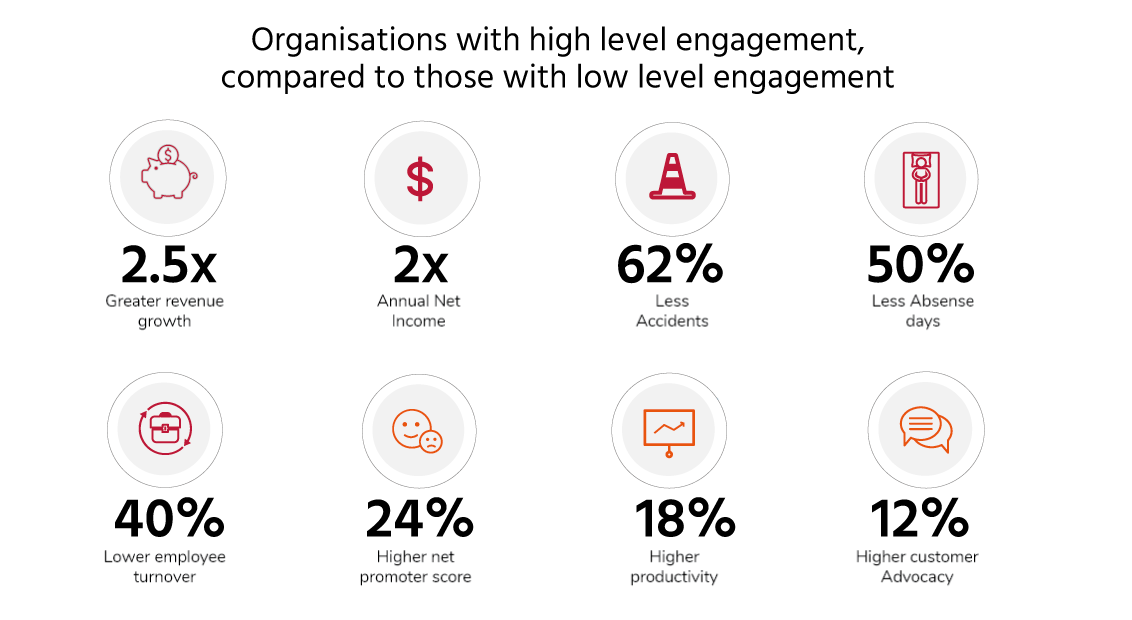 Organisations with high level engagement, compared to those with low level engagement

2.5x
Greater revenue growth

2x
Annual Net Income

62%
Less Accidents

50%
Less Absense days

40%
Lower employee turnover

24%
Higher net promoter score

18%
Higher productivity

12%
Higher customer Advocacy