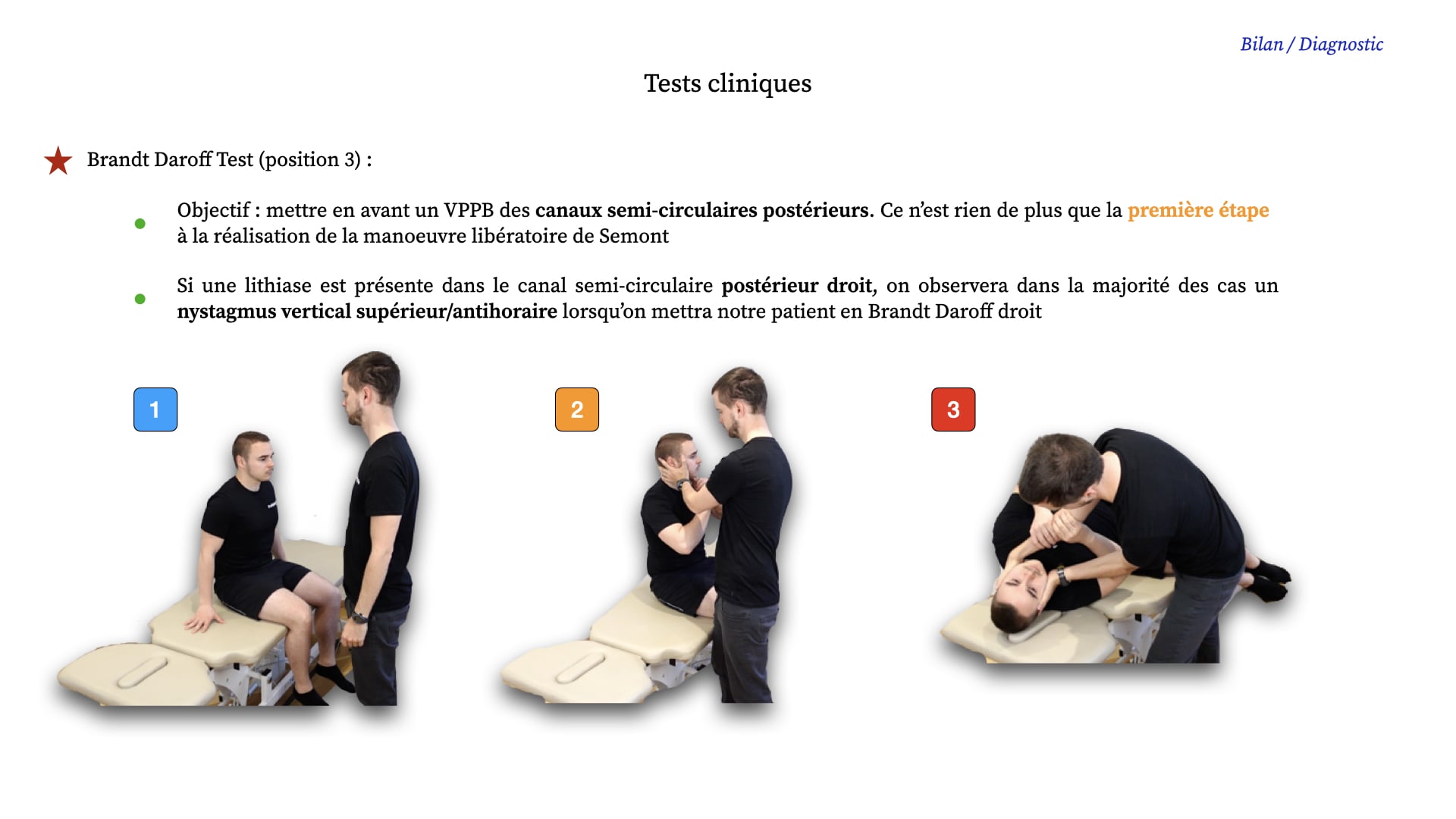 Bilan / Diagnostic

Tests cliniques

Brandt Daroff Test (position 3) :

Objectif : mettre en avant un VPPB des canaux semi-circulaires postérieurs. Ce n'est rien de plus que la première étape à la réalisation de la manoeuvre libératoire de Semont

Si une lithiase est présente dans le canal semi-circulaire postérieur droit, on observera dans la majorité des cas un nystagmus vertical supérieur/antihoraire lorsqu'on mettra notre patient en Brandt Daroff droit

1

2

3