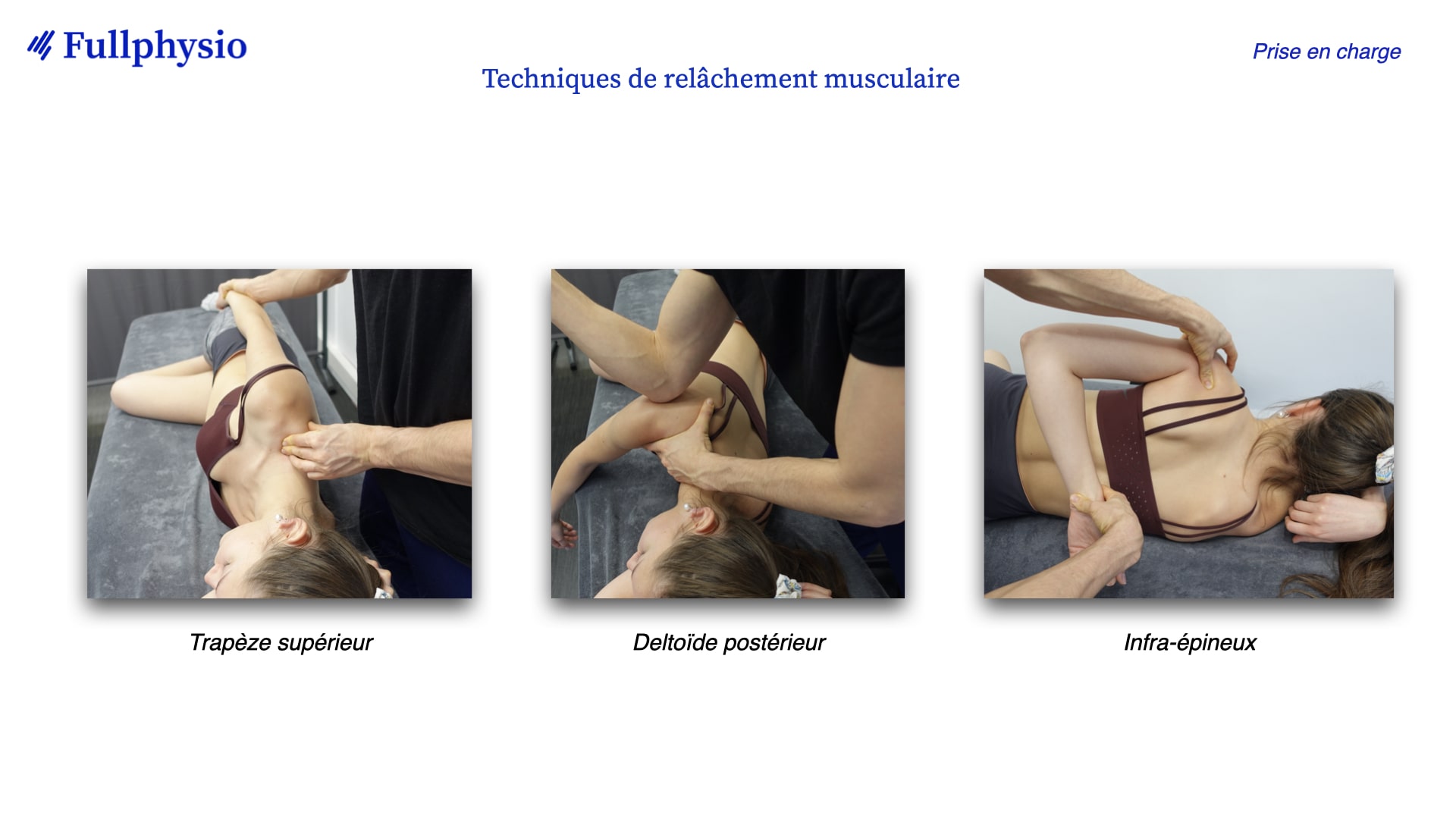 Fullphysio

Prise en charge

Techniques de relâchement musculaire

Trapèze supérieur

Deltoïde postérieur

Infra-épineux