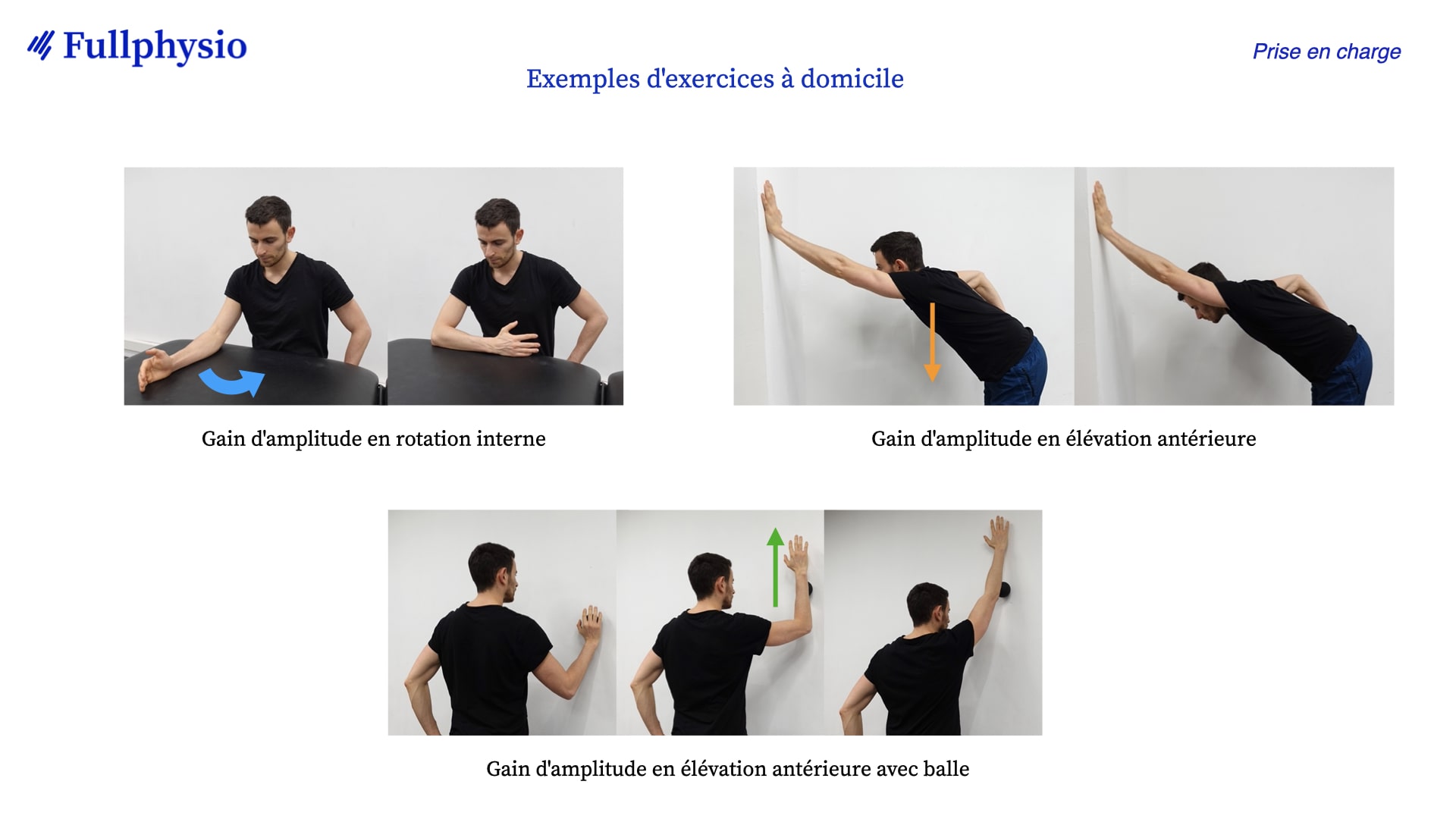 Fullphysio

Prise en charge

Exemples d'exercices à domicile

Gain d'amplitude en rotation interne

Gain d'amplitude en élévation antérieure

Gain d'amplitude en élévation antérieure avec balle