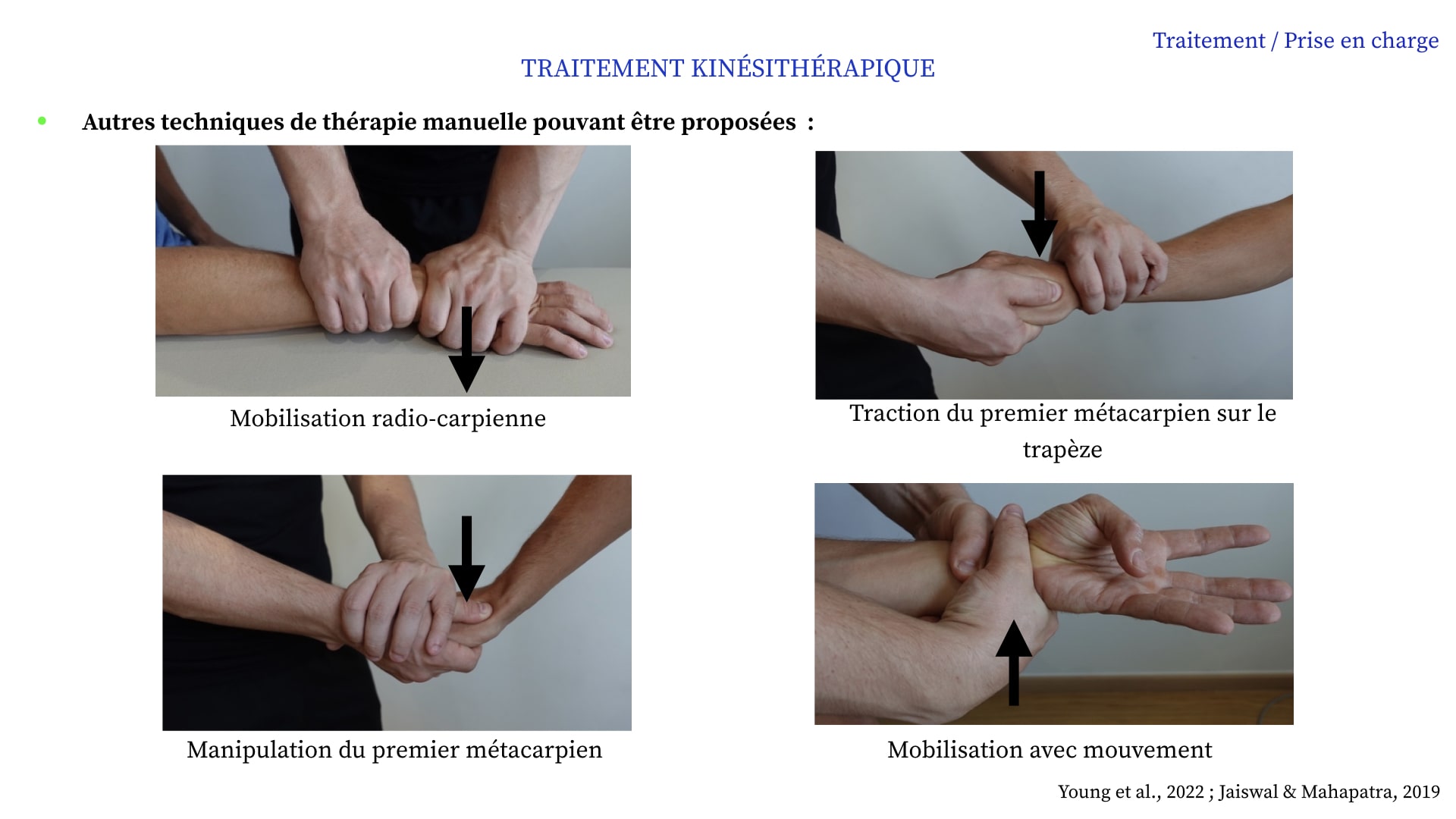 Traitement / Prise en charge

TRAITEMENT KINÉSITHÉRAPIQUE

• Autres techniques de thérapie manuelle pouvant être proposées :

Mobilisation radio-carpienne

Traction du premier métacarpien sur le trapèze

Manipulation du premier métacarpien

Mobilisation avec mouvement

Young et al., 2022 ; Jaiswal & Mahapatra, 2019