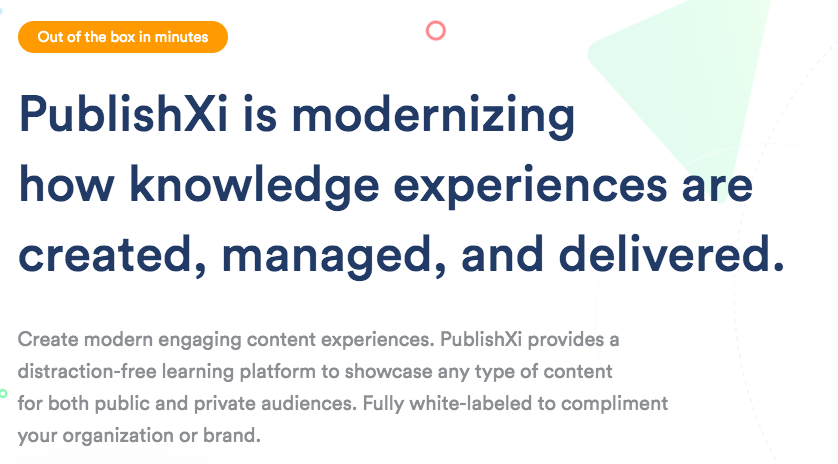 Out of the box in minutes

PublishXi is modernizing how knowledge experiences are created, managed, and delivered.

Create modern engaging content experiences. PublishXi provides a distraction-free learning platform to showcase any type of content for both public and private audiences. Fully white-labeled to compliment your organization or brand.