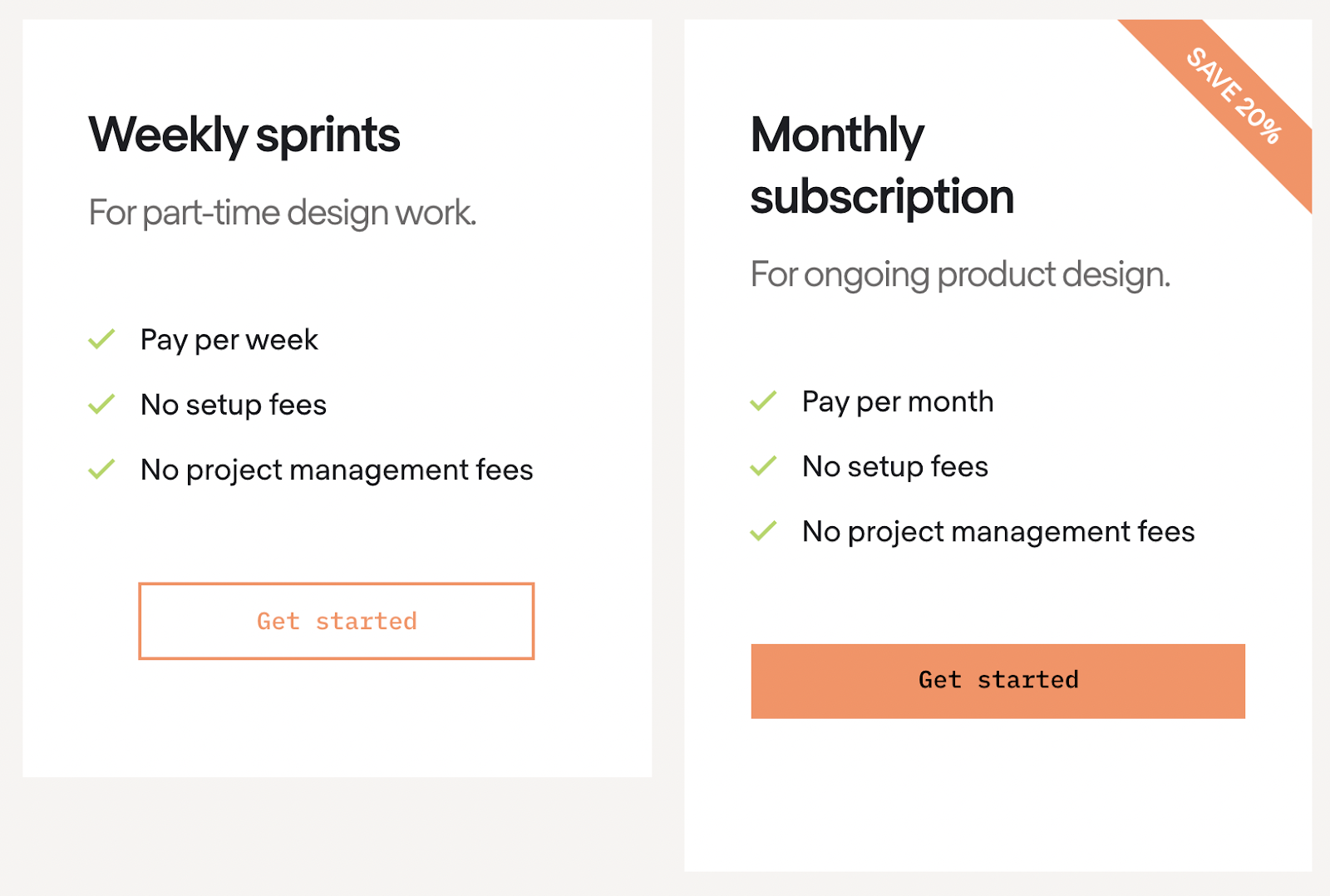 Weekly sprints

For part-time design work.

Pay per week

No setup fees

No project management fees

Get started

SAVE 20%

Monthly subscription

For ongoing product design.

Pay per month

No setup fees

No project management fees

Get started