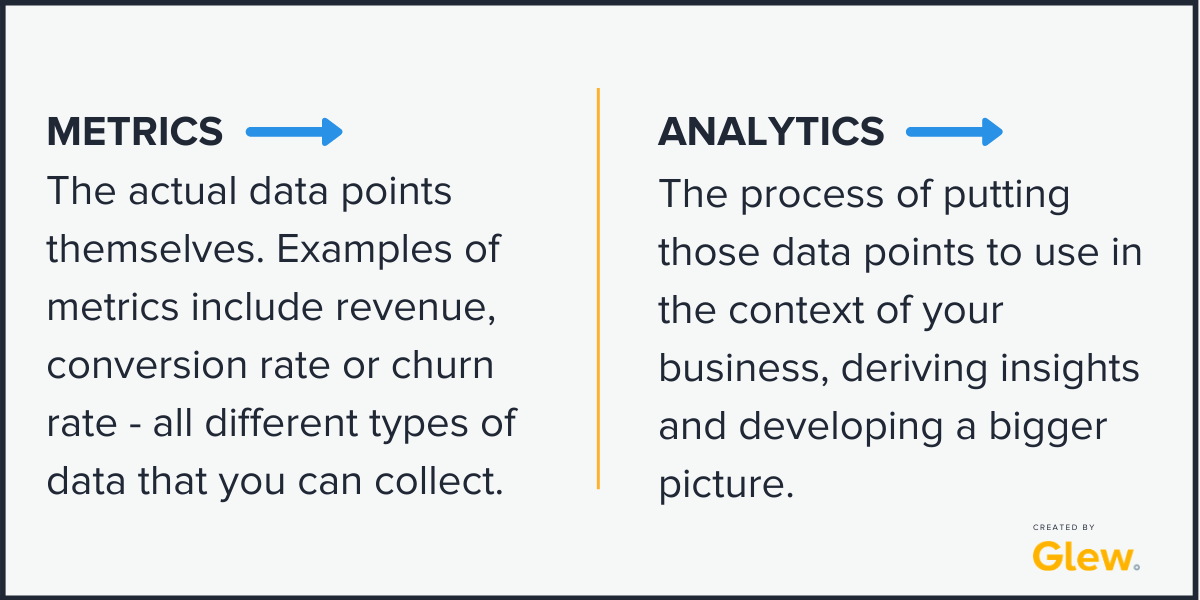 METRICS

The actual data points themselves. Examples of metrics include revenue, conversion rate or churn rate - all different types of data that you can collect.

ANALYTICS

The process of putting those data points to use in the context of your business, deriving insights and developing a bigger picture.

CREATED BY
Glew.