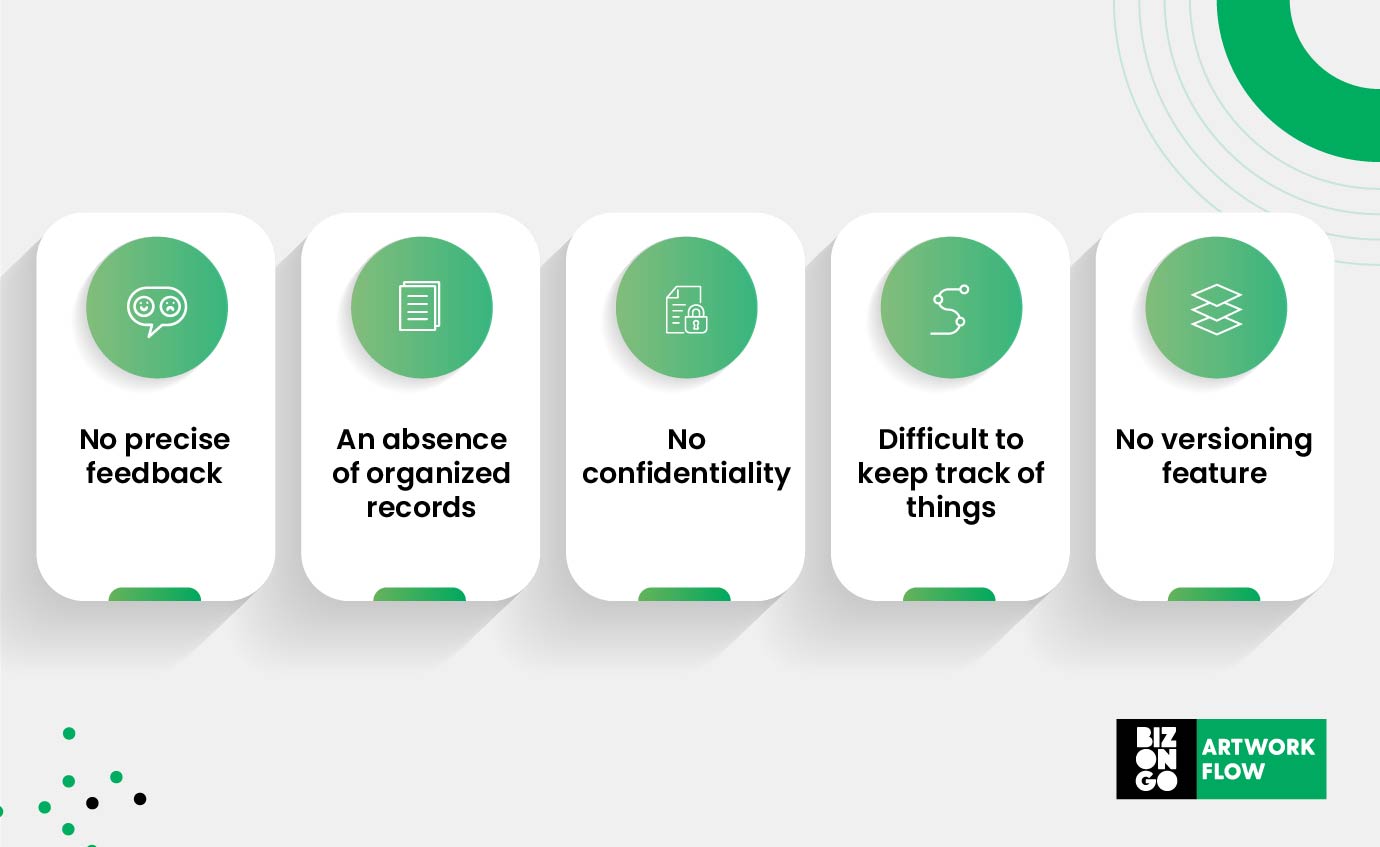 No precise feedback

An absence of organized records

No confidentiality

Difficult to keep track of things

No versioning feature

BIZ ON GO ARTWORK FLOW