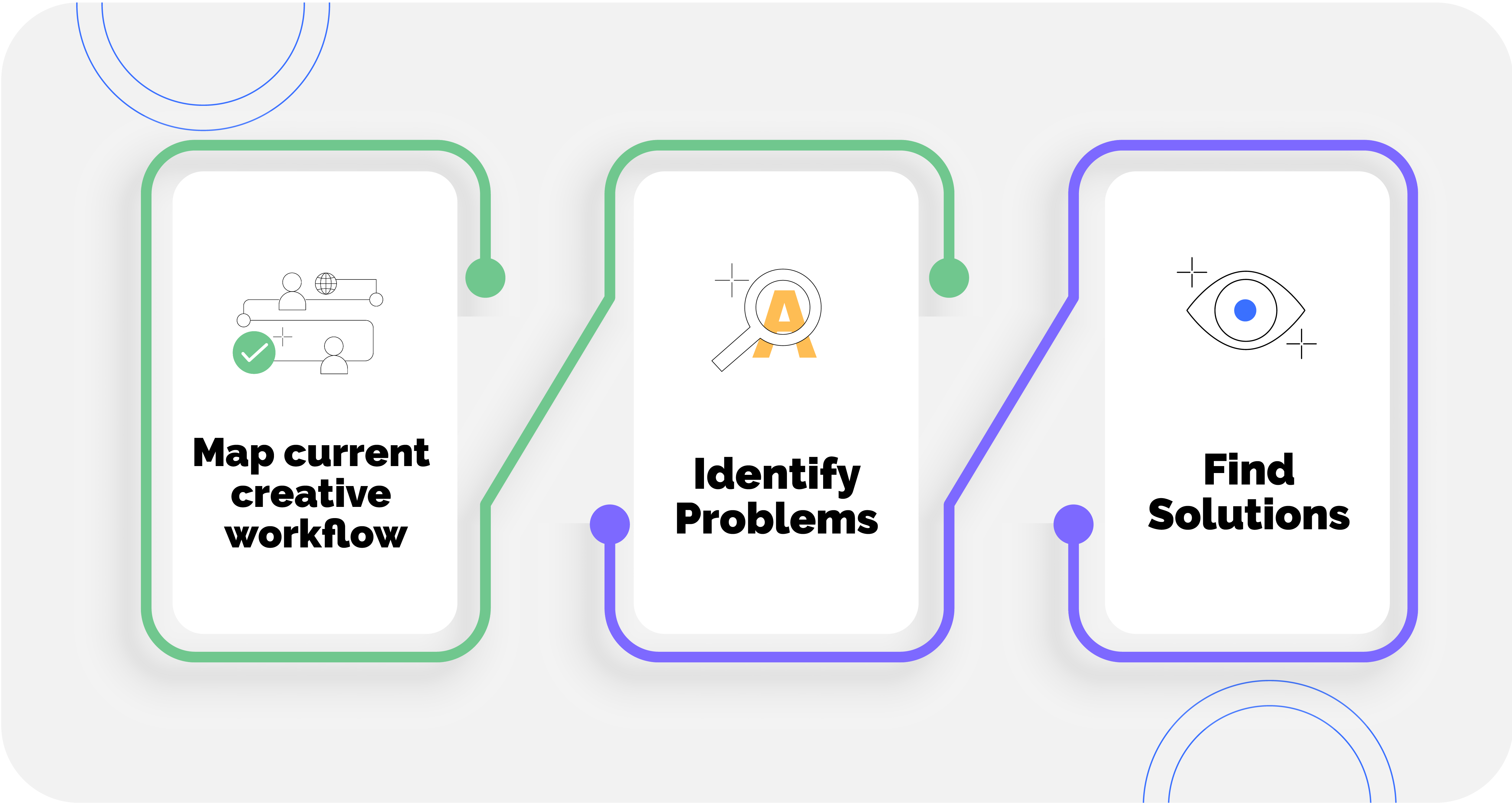 Map current creative workflow

A

Identify Problems

Find Solutions