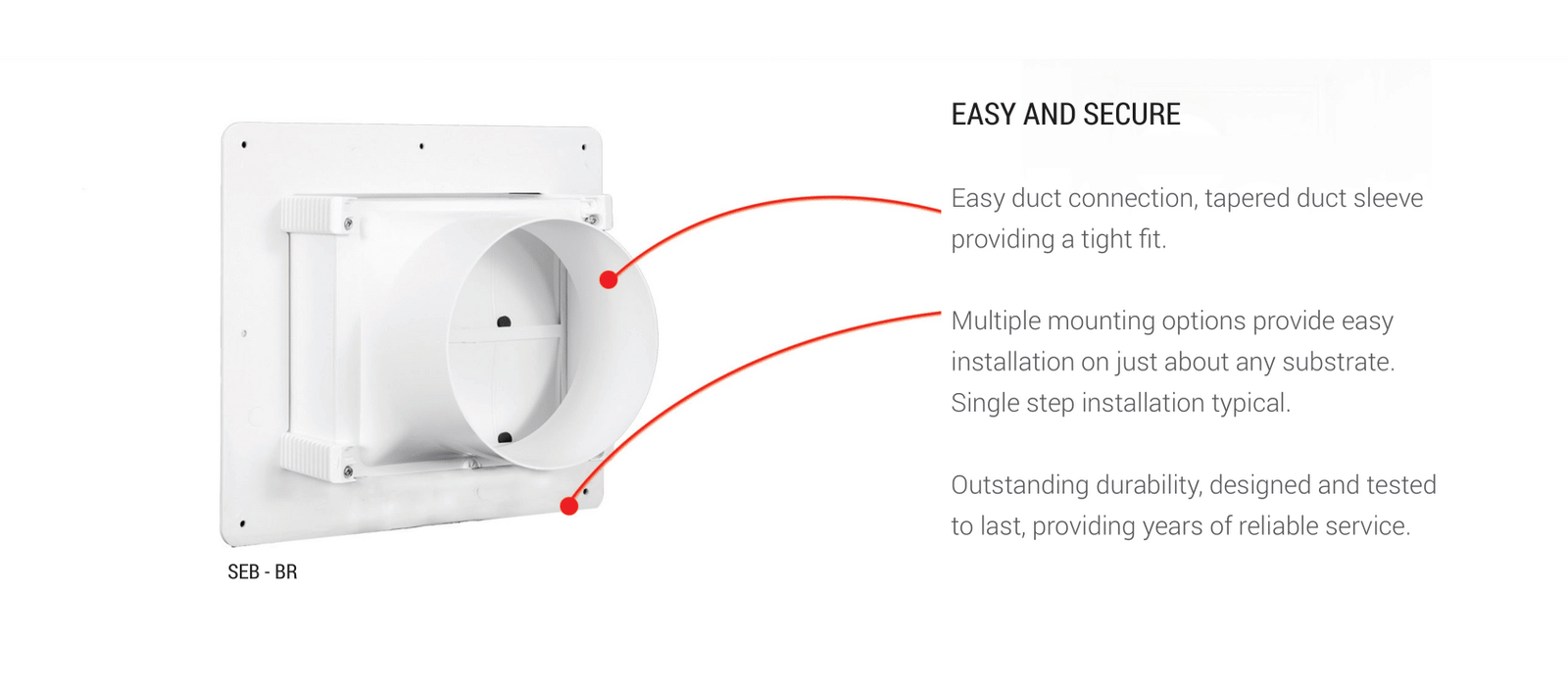 SEB - BR

EASY AND SECURE

Easy duct connection, tapered duct sleeve providing a tight fit.

Multiple mounting options provide easy installation on just about any substrate. Single step installation typical.

Outstanding durability, designed and tested to last, providing years of reliable service.