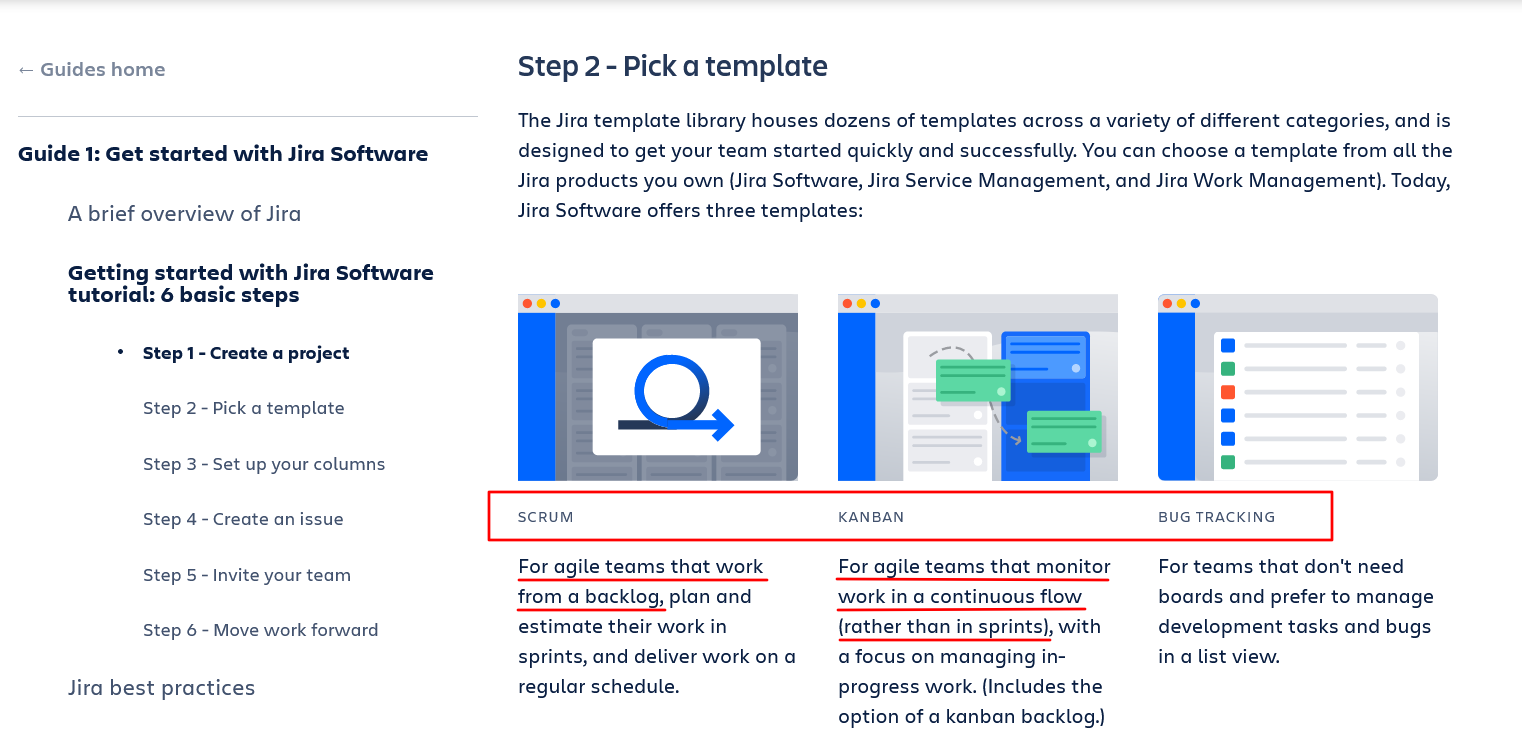 ← Guides home

Guide 1: Get started with Jira Software

A brief overview of Jira

Getting started with Jira Software tutorial: 6 basic steps

• Step 1 - Create a project

Step 2 - Pick a template

Step 3 - Set up your columns

Step 4 - Create an issue

Step 5 - Invite your team

Step 6 - Move work forward

Jira best practices

Step 2 - Pick a template

The Jira template library houses dozens of templates across a variety of different categories, and is designed to get your team started quickly and successfully. You can choose a template from all the Jira products you own (Jira Software, Jira Service Management, and Jira Work Management). Today, Jira Software offers three templates:

SCRUM

For agile teams that work from a backlog, plan and estimate their work in sprints, and deliver work on a regular schedule.

KANBAN

For agile teams that monitor work in a continuous flow (rather than in sprints), with a focus on managing in-progress work. (Includes the option of a kanban backlog.)

BUG TRACKING

For teams that don't need boards and prefer to manage development tasks and bugs in a list view.