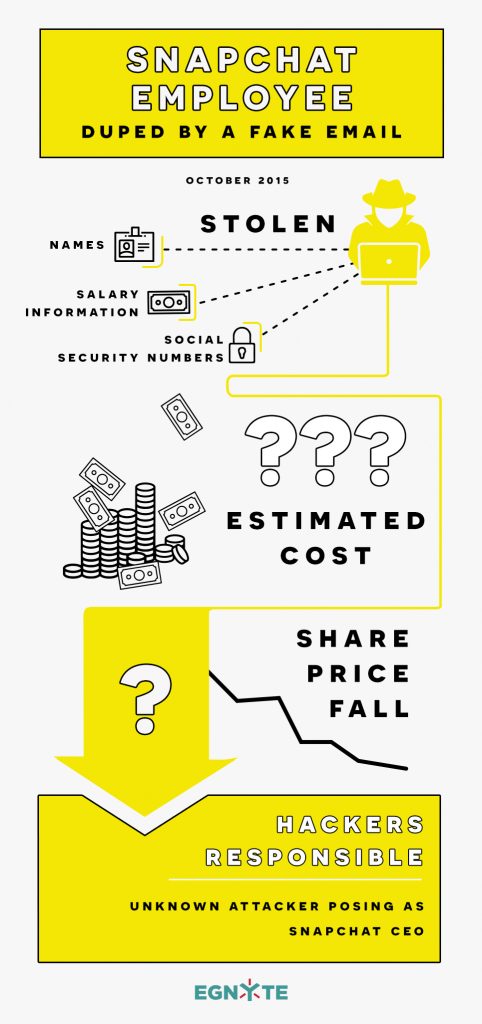 SNAPCHAT EMPLOYEE
DUPED BY A FAKE EMAIL

OCTOBER 2015

STOLEN

NAMES

SALARY INFORMATION

SOCIAL SECURITY NUMBERS

???

ESTIMATED COST

?

SHARE PRICE FALL

HACKERS RESPONSIBLE

UNKNOWN ATTACKER POSING AS SNAPCHAT CEO

EGNYTE