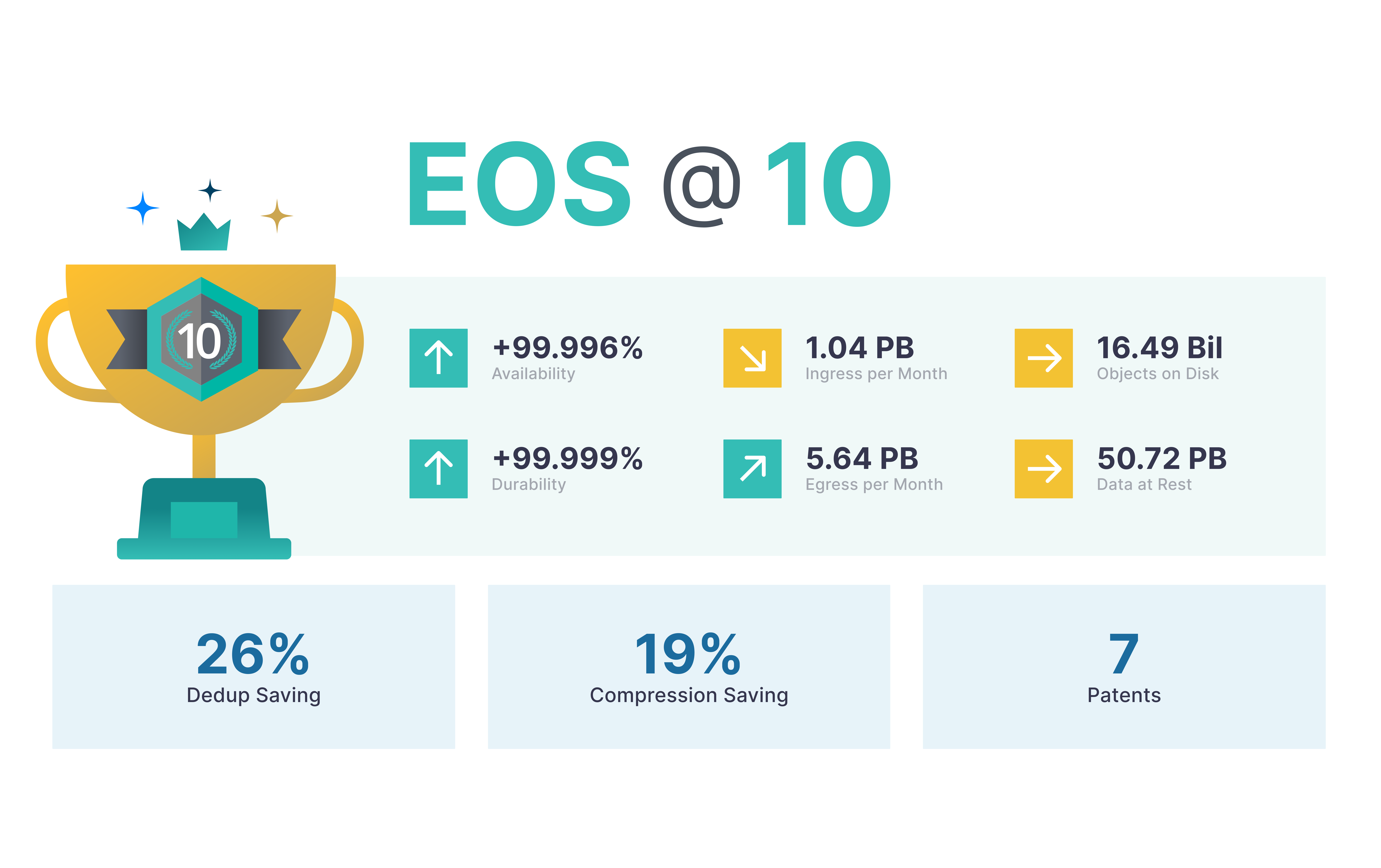 EOS @ 10

10

+99.996%
Availability

1.04 PB
Ingress per Month

16.49 Bil
Objects on Disk

+99.999%
Durability

5.64 PB
Egress per Month

50.72 PB
Data at Rest

26%
Dedup Saving

19%
Compression Saving

7
Patents