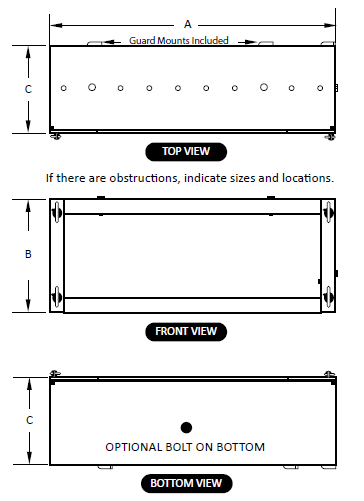 A

Guard Mounts Included

C

TOP VIEW

If there are obstructions, indicate sizes and locations.

B

FRONT VIEW

C

OPTIONAL BOLT ON BOTTOM

BOTTOM VIEW