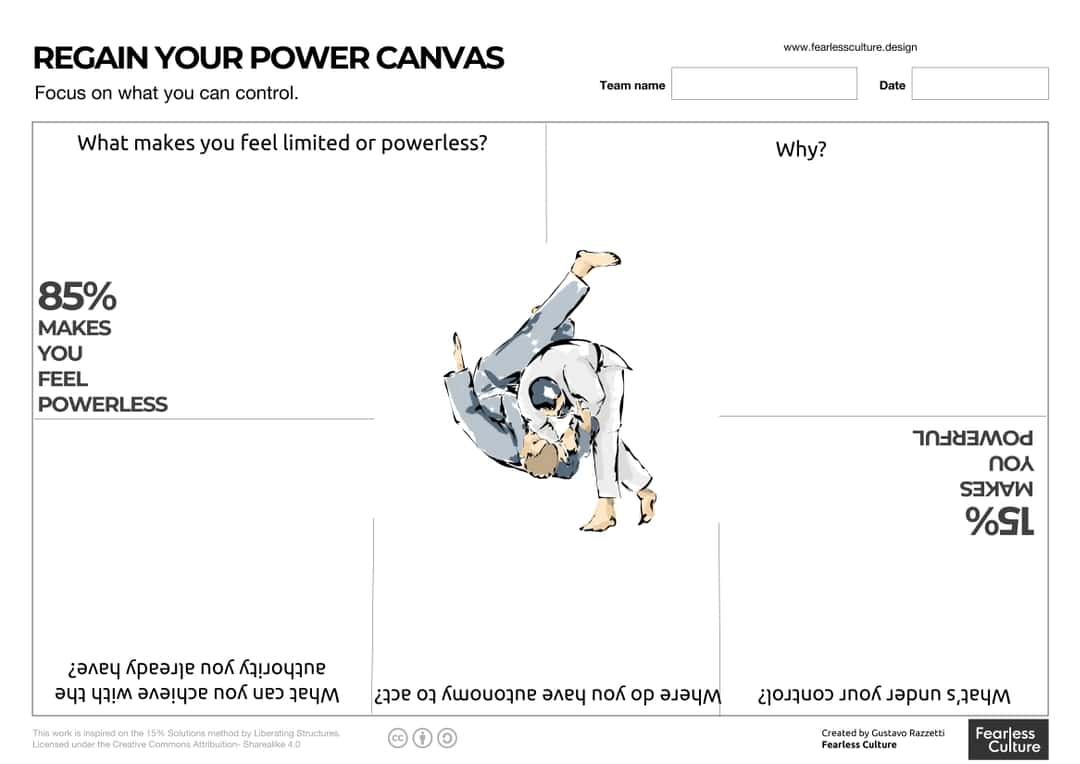 REGAIN YOUR POWER CANVAS

Focus on what you can control.

www.fearlessculture.design

Team name

Date

What makes you feel limited or powerless?

Why?

85% MAKES YOU FEEL POWERLESS

15% MAKES YOU POWERFUL

What can you achieve with the authority you already have?

Where do you have autonomy to act?

What's under your control?

This work is inspired on the 15% Solutions method by Liberating Structures. Licensed under the Creative Commons Attribution- Sharealike 4.0

Created by Gustavo Razzetti
Fearless Culture

Fearless Culture