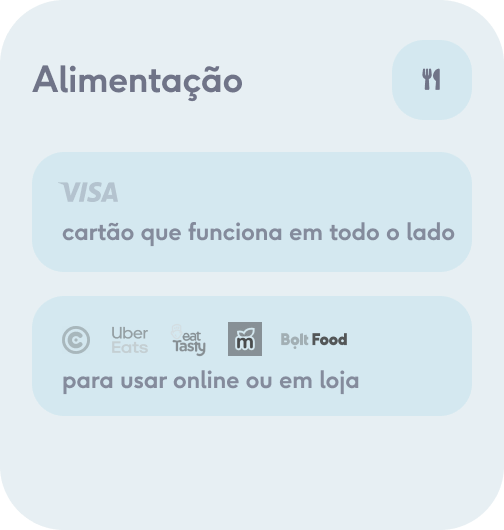 Alimentação

VISA

cartão que funciona em todo o lado

Uber Eats eat Tasty m Bolt Food

para usar online ou em loja