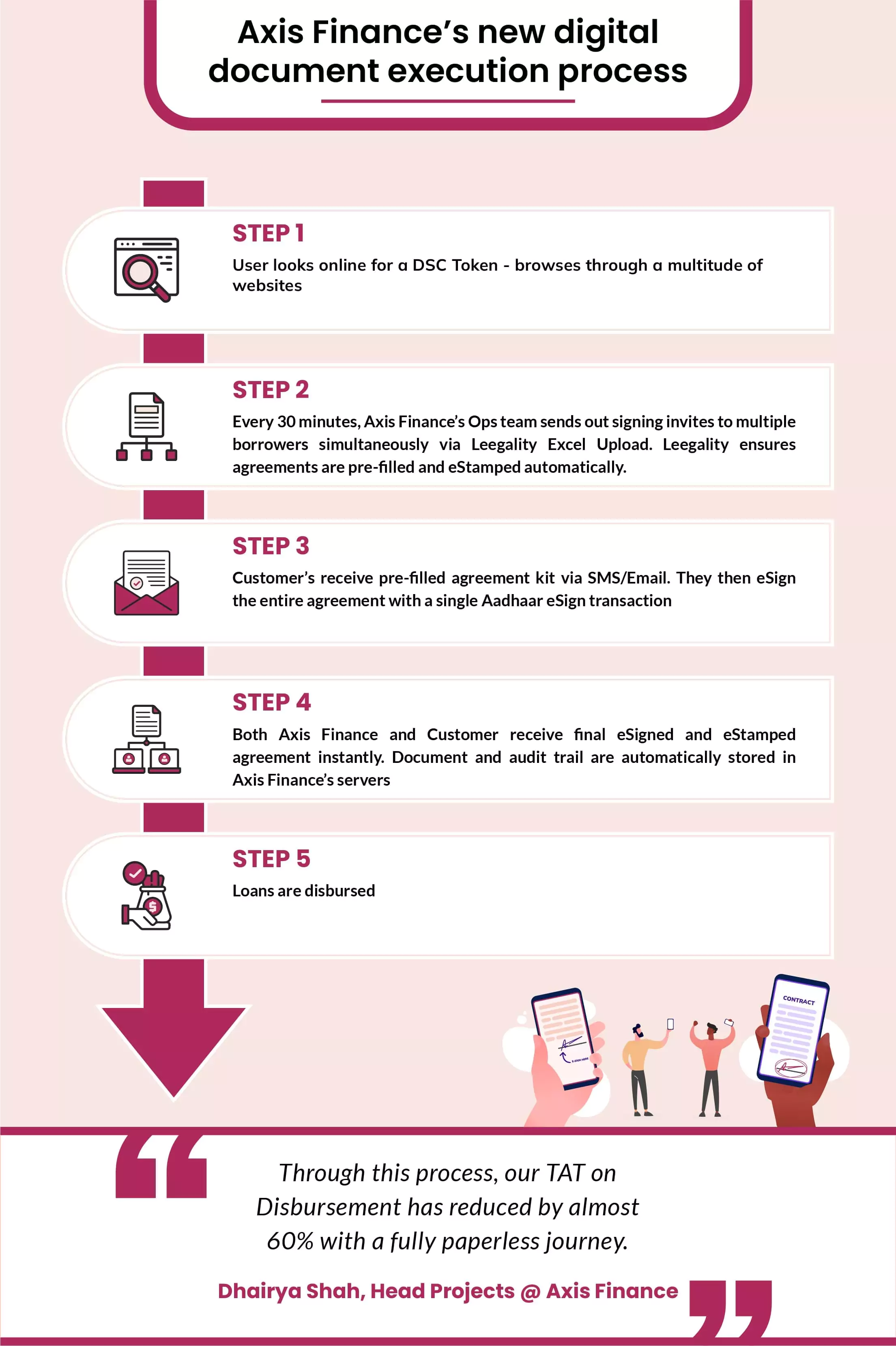 Axis Finance's new digital document execution process

STEP 1

User looks online for a DSC Token - browses through a multitude of websites

STEP 2

Every 30 minutes, Axis Finance's Ops team sends out signing invites to multiple borrowers simultaneously via Leegality Excel Upload. Leegality ensures agreements are pre-filled and eStamped automatically.

STEP 3

Customer's receive pre-filled agreement kit via SMS/Email. They then eSign the entire agreement with a single Aadhaar eSign transaction

STEP 4

Both Axis Finance and Customer receive final eSigned and eStamped agreement instantly. Document and audit trail are automatically stored in Axis Finance's servers

STEP 5

Loans are disbursed

CONTRACT

Through this process, our TAT on Disbursement has reduced by almost 60% with a fully paperless journey.

Dhairya Shah, Head Projects @ Axis Finance