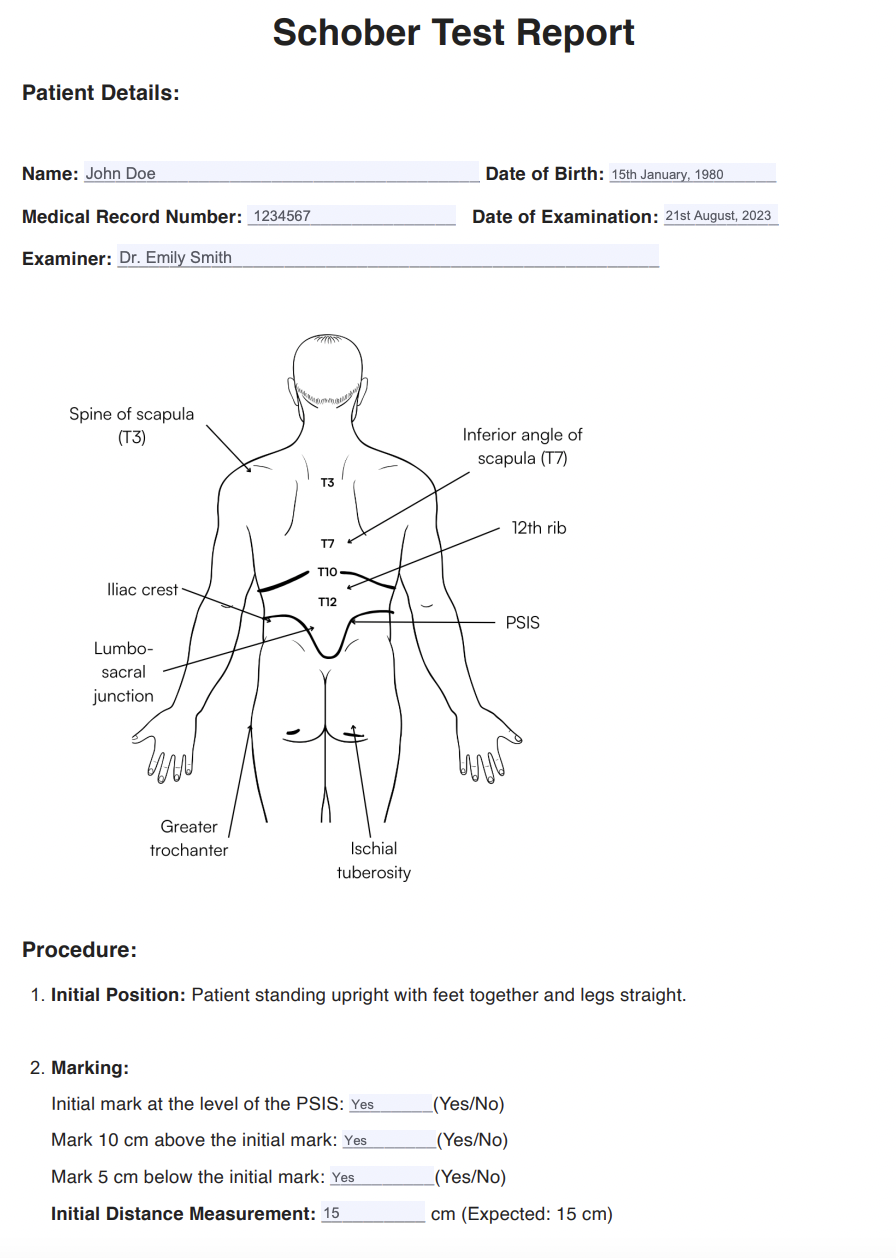 Schober Test Report

Patient Details:

Name: John Doe Date of Birth: 15th January, 1980

Medical Record Number: 1234567 Date of Examination: 21st August, 2023

Examiner: Dr. Emily Smith

Spine of scapula (T3)

Inferior angle of scapula (T7)

T3

T7

12th rib

T10

T12

Iliac crest

PSIS

Lumbo-sacral junction

Greater trochanter

Ischial tuberosity

Procedure:

1. Initial Position: Patient standing upright with feet together and legs straight.

2. Marking:

Initial mark at the level of the PSIS: Yes (Yes/No)

Mark 10 cm above the initial mark: Yes (Yes/No)

Mark 5 cm below the initial mark: Yes (Yes/No)

Initial Distance Measurement: 15 cm (Expected: 15 cm)