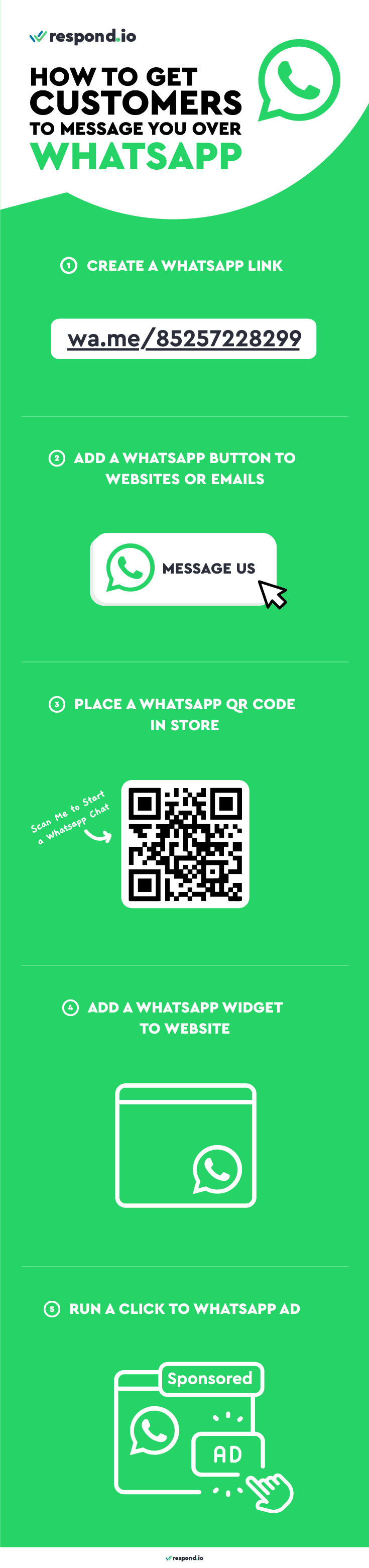 respond.io

HOW TO GET CUSTOMERS TO MESSAGE YOU OVER WHATSAPP

1 CREATE A WHATSAPP LINK

wa.me/85257228299

2 ADD A WHATSAPP BUTTON TO WEBSITES OR EMAILS

MESSAGE US

3 PLACE A WHATSAPP QR CODE IN STORE

Scan Me to Start a Whatsapp Chat

4 ADD A WHATSAPP WIDGET TO WEBSITE

5 RUN A CLICK TO WHATSAPP AD

Sponsored

AD

respond.io