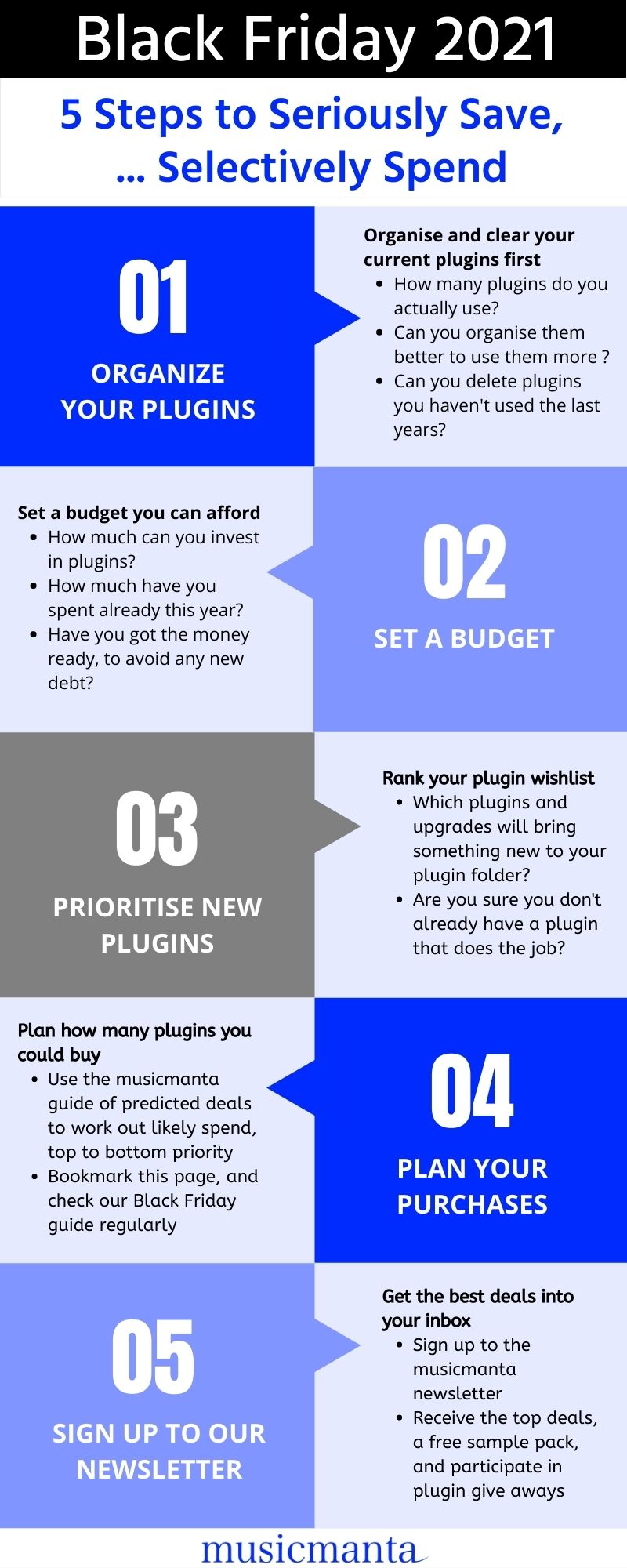 Black Friday 2021

5 Steps to Seriously Save, ... Selectively Spend

01

ORGANIZE YOUR PLUGINS

Organise and clear your current plugins first
- How many plugins do you actually use?
- Can you organise them better to use them more ?
- Can you delete plugins you haven't used the last years?

Set a budget you can afford
- How much can you invest in plugins?
- How much have you spent already this year?
- Have you got the money ready, to avoid any new debt?

02

SET A BUDGET

03

PRIORITISE NEW PLUGINS

Rank your plugin wishlist
- Which plugins and upgrades will bring something new to your plugin folder?
- Are you sure you don't already have a plugin that does the job?

Plan how many plugins you could buy
- Use the musicmanta guide of predicted deals to work out likely spend, top to bottom priority
- Bookmark this page, and check our Black Friday guide regularly

04

PLAN YOUR PURCHASES

05

SIGN UP TO OUR NEWSLETTER

Get the best deals into your inbox
- Sign up to the musicmanta newsletter
- Receive the top deals, a free sample pack, and participate in plugin give aways

musicmanta