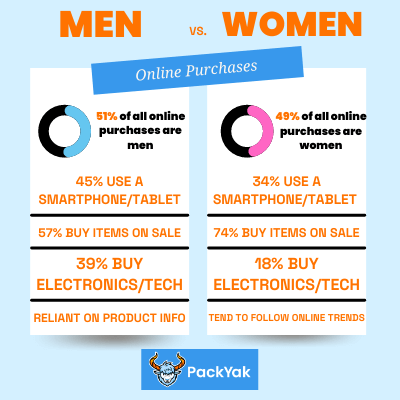 MEN vs. WOMEN

Online Purchases

51% of all online purchases are men

45% USE A SMARTPHONE/TABLET

57% BUY ITEMS ON SALE

39% BUY ELECTRONICS/TECH

RELIANT ON PRODUCT INFO

49% of all online purchases are women

34% USE A SMARTPHONE/TABLET

74% BUY ITEMS ON SALE

18% BUY ELECTRONICS/TECH

TEND TO FOLLOW ONLINE TRENDS

PackYak