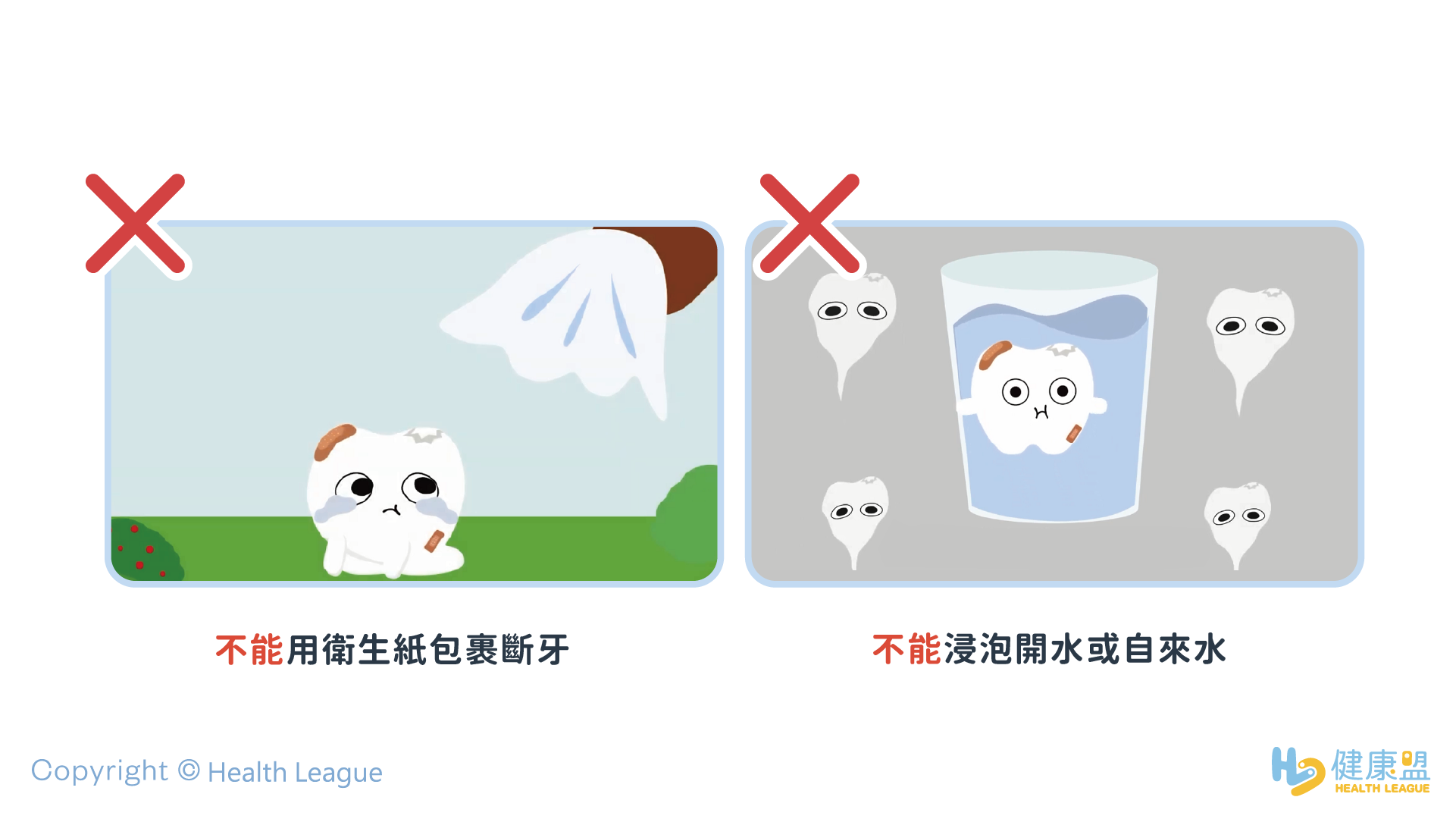 不能用衛生紙包裹斷牙

不能浸泡開水或自來水

Copyright © Health League

健康盟
HEALTH LEAGUE