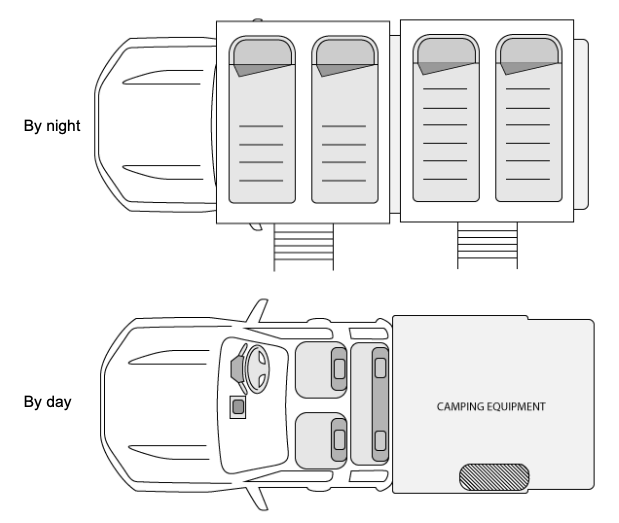 By night

By day

CAMPING EQUIPMENT