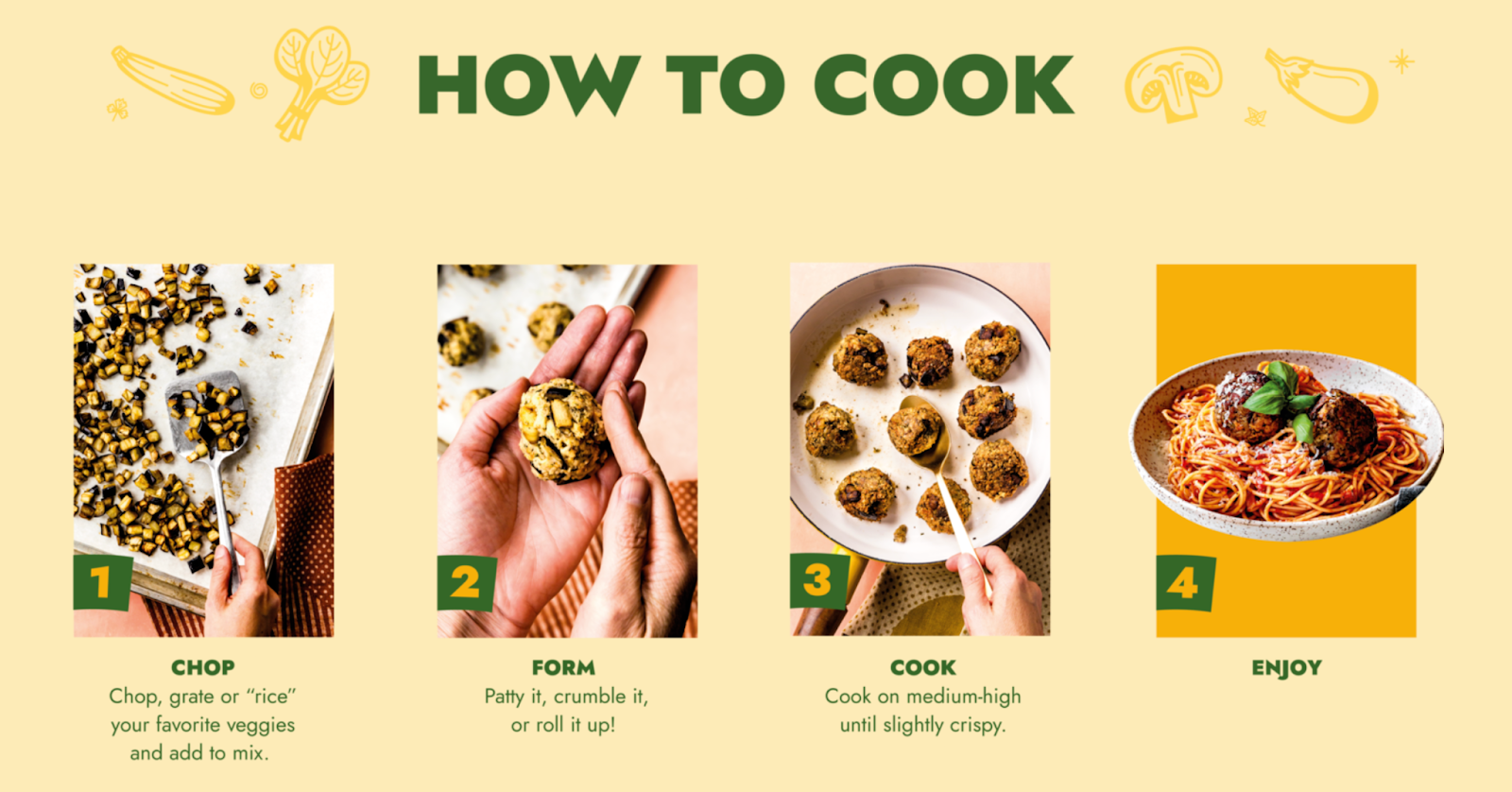 HOW TO COOK

1

CHOP
Chop, grate or "rice" your favorite veggies and add to mix.

2

FORM
Patty it, crumble it, or roll it up!

3

COOK
Cook on medium-high until slightly crispy.

4

ENJOY