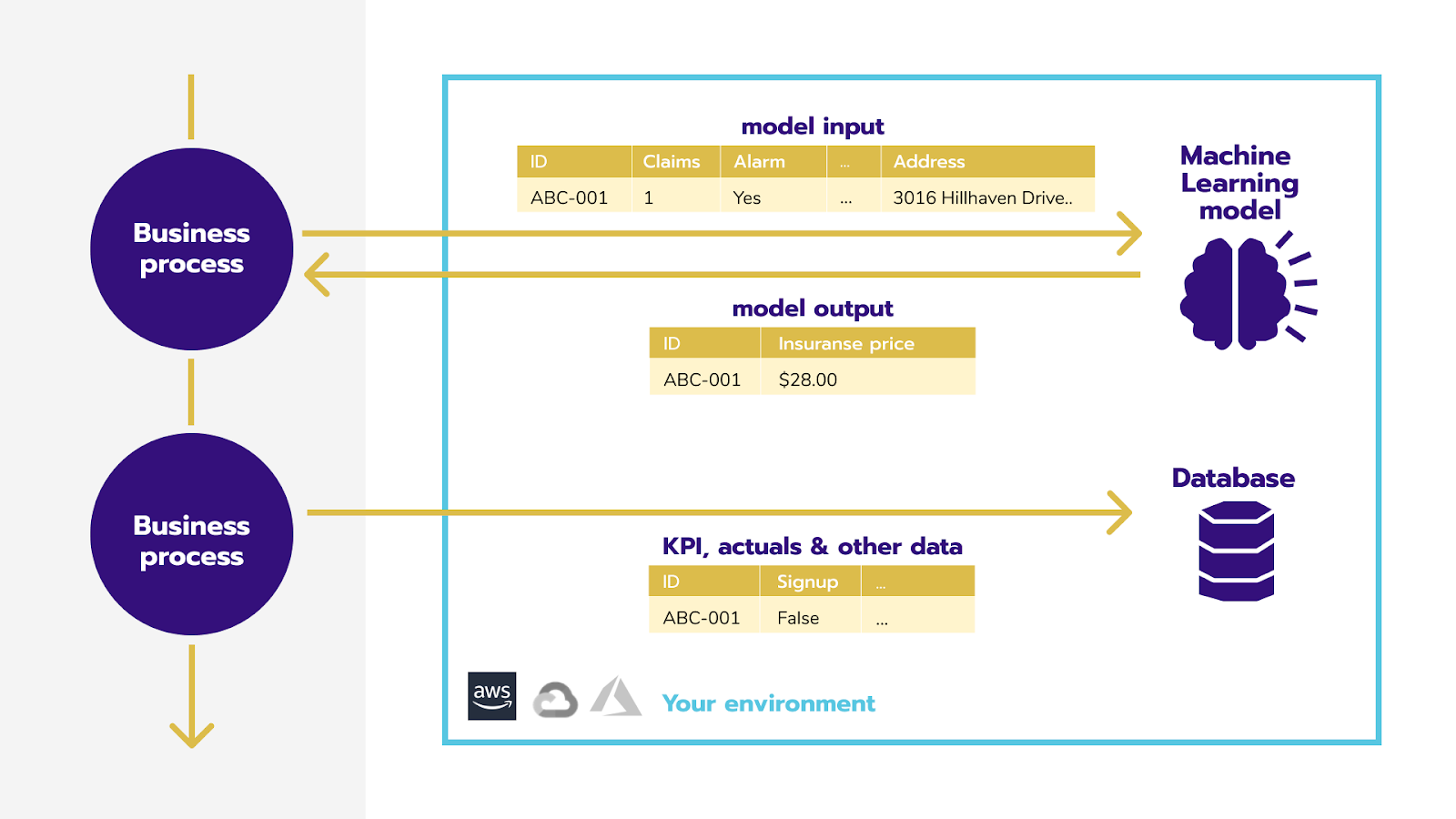 Business process

Business process

model input

| ID | Claims | Alarm | ... | Address |
|---|---|---|---|---|
| ABC-001 | 1 | Yes | ... | 3016 Hillhaven Drive.. |

Machine Learning model

model output

| ID | Insuranse price |
|---|---|
| ABC-001 | $28.00 |

Database

KPI, actuals & other data

| ID | Signup | ... |
|---|---|---|
| ABC-001 | False | ... |

aws

Your environment