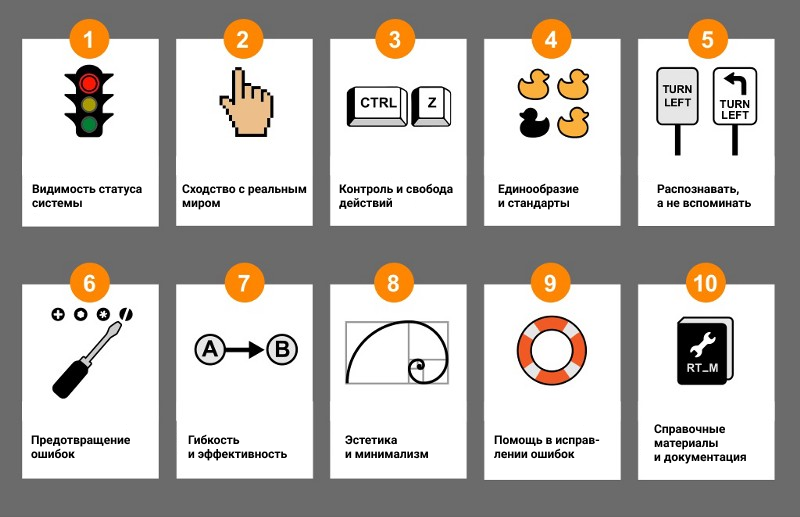 1

Видимость статуса системы

2

Сходство с реальным миром

3

CTRL Z

Контроль и свобода действий

4

Единообразие и стандарты

5

TURN LEFT

TURN LEFT

Распознавать, а не вспоминать

6

Предотвращение ошибок

7

A B

Гибкость и эффективность

8

Эстетика и минимализм

9

Помощь в исправлении ошибок

10

RT_M

Справочные материалы и документация