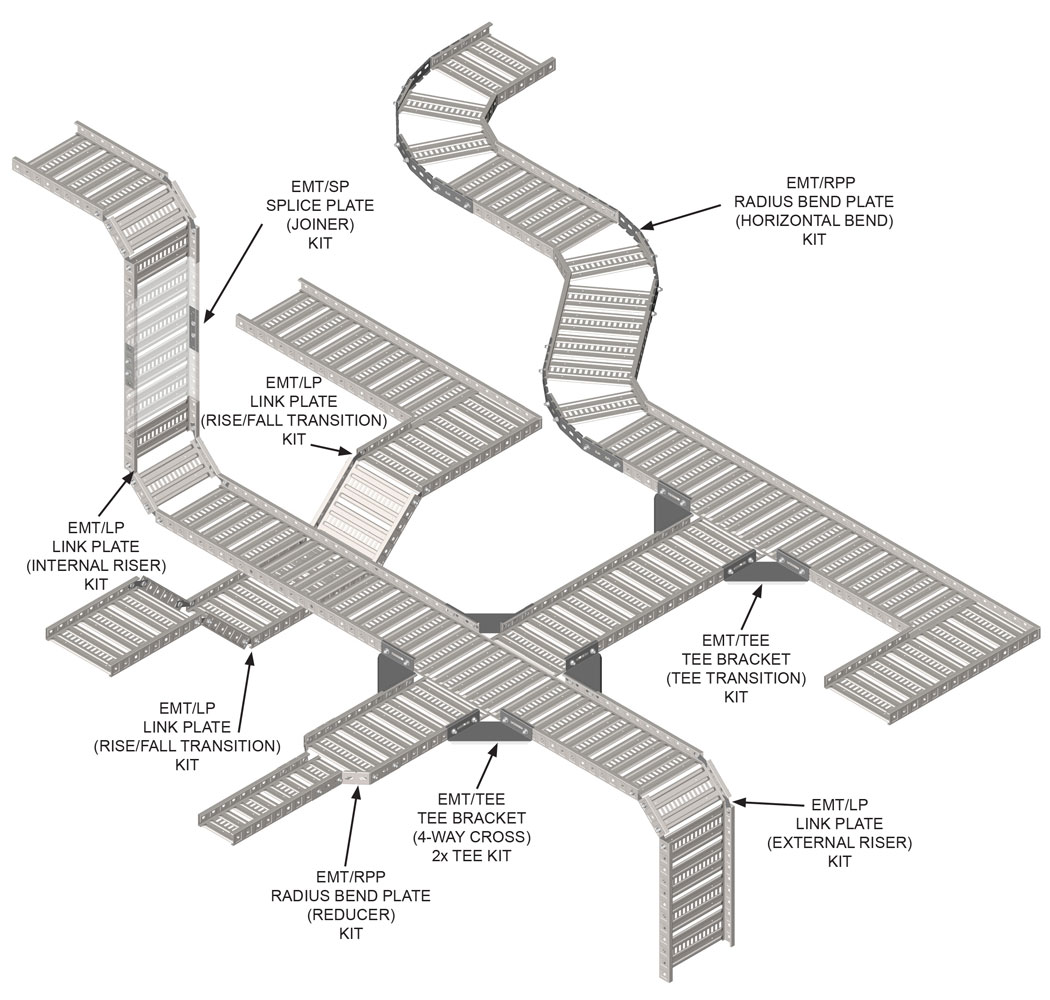 EMT/SP
SPLICE PLATE
(JOINER)
KIT

EMT/RPP
RADIUS BEND PLATE
(HORIZONTAL BEND)
KIT

EMT/LP
LINK PLATE
(RISE/FALL TRANSITION)
KIT

EMT/LP
LINK PLATE
(INTERNAL RISER)
KIT

EMT/TEE
TEE BRACKET
(TEE TRANSITION)
KIT

EMT/LP
LINK PLATE
(RISE/FALL TRANSITION)
KIT

EMT/TEE
TEE BRACKET
(4-WAY CROSS)
2x TEE KIT

EMT/LP
LINK PLATE
(EXTERNAL RISER)
KIT

EMT/RPP
RADIUS BEND PLATE
(REDUCER)
KIT