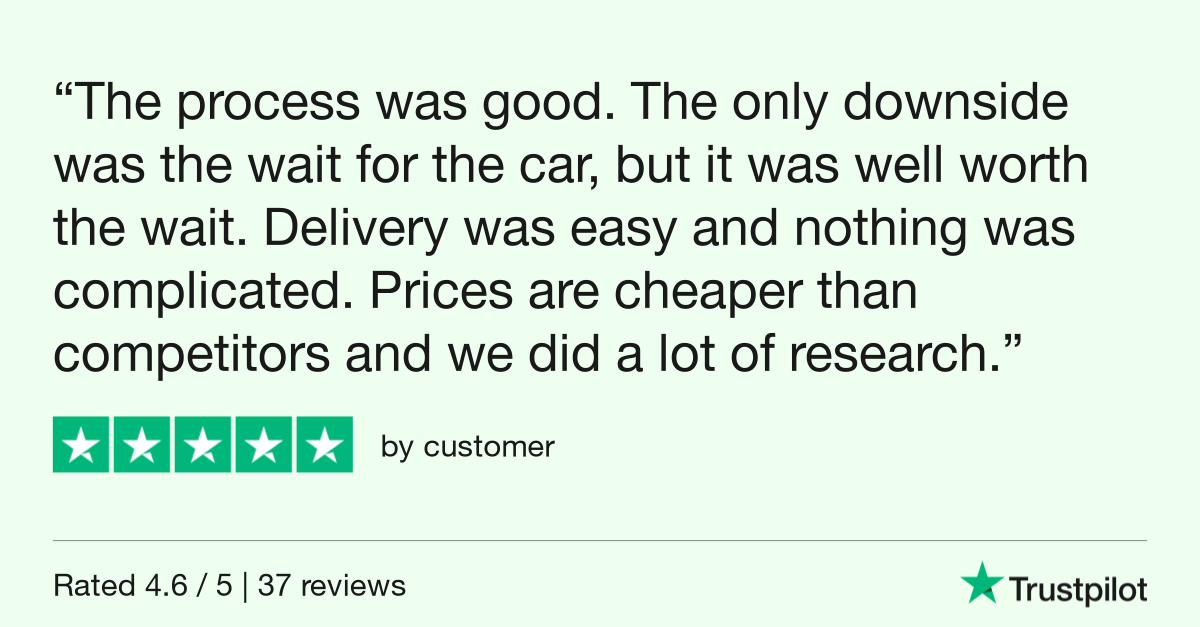 "The process was good. The only downside was the wait for the car, but it was well worth the wait. Delivery was easy and nothing was complicated. Prices are cheaper than competitors and we did a lot of research."

by customer

Rated 4.6 / 5 | 37 reviews

Trustpilot