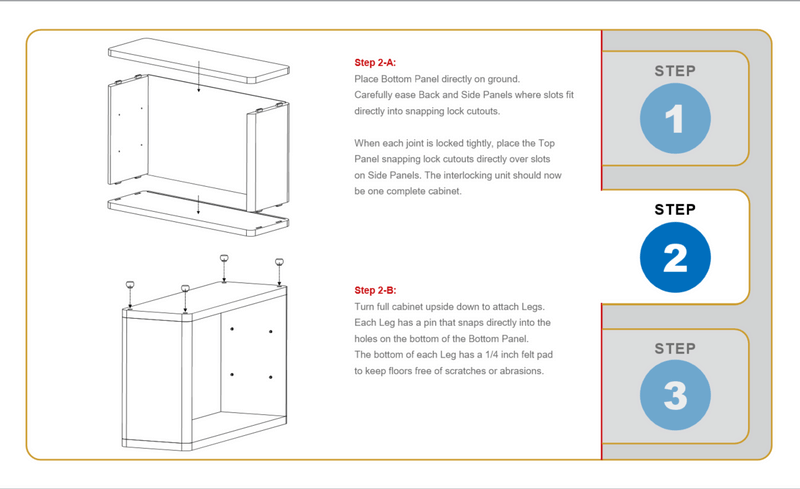 Step 2-A:
Place Bottom Panel directly on ground. Carefully ease Back and Side Panels where slots fit directly into snapping lock cutouts.

When each joint is locked tightly, place the Top Panel snapping lock cutouts directly over slots on Side Panels. The interlocking unit should now be one complete cabinet.

Step 2-B:
Turn full cabinet upside down to attach Legs. Each Leg has a pin that snaps directly into the holes on the bottom of the Bottom Panel. The bottom of each Leg has a 1/4 inch felt pad to keep floors free of scratches or abrasions.

STEP
1

STEP
2

STEP
3