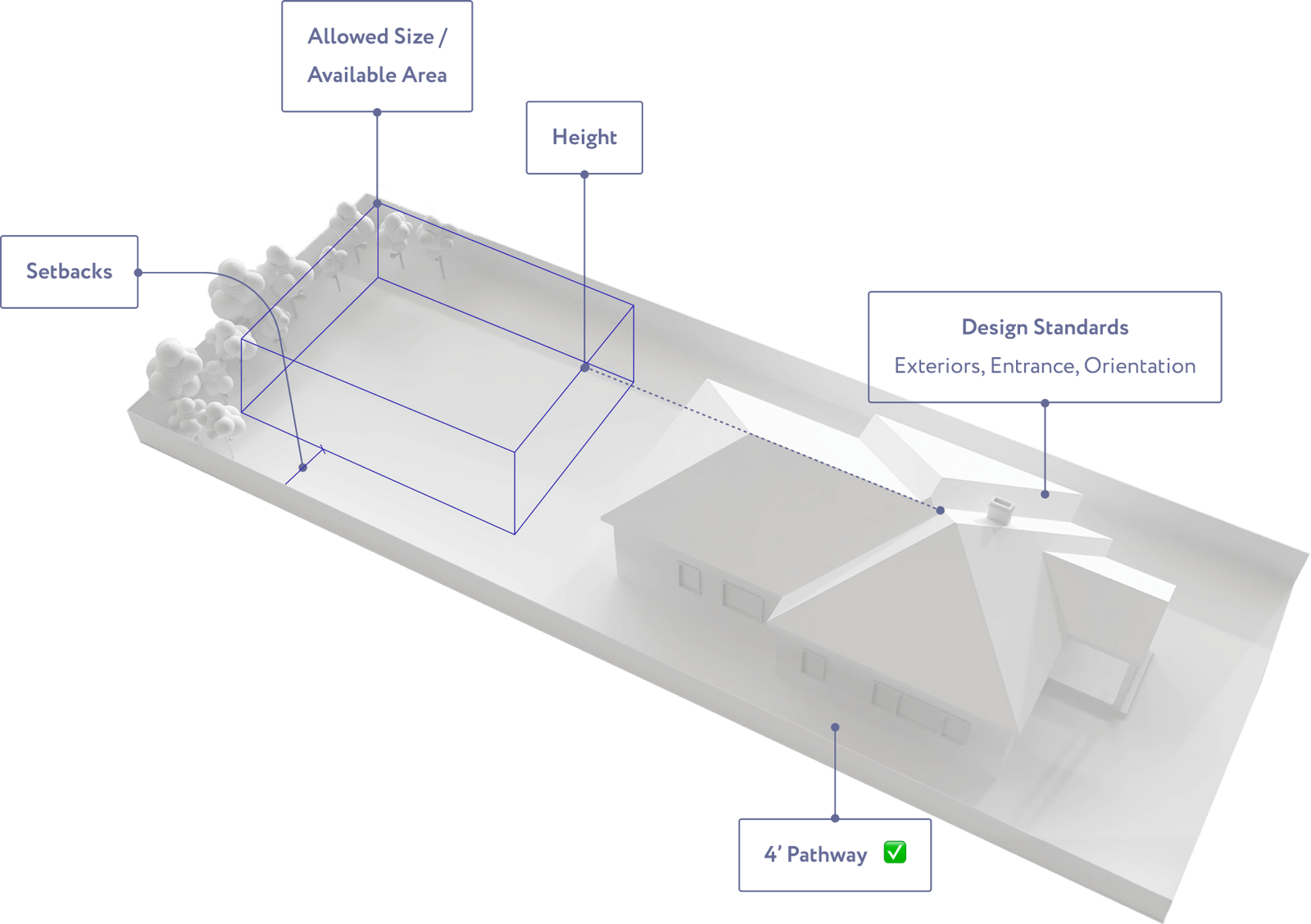 Allowed Size / Available Area

Height

Setbacks

Design Standards
Exteriors, Entrance, Orientation

4' Pathway ✅