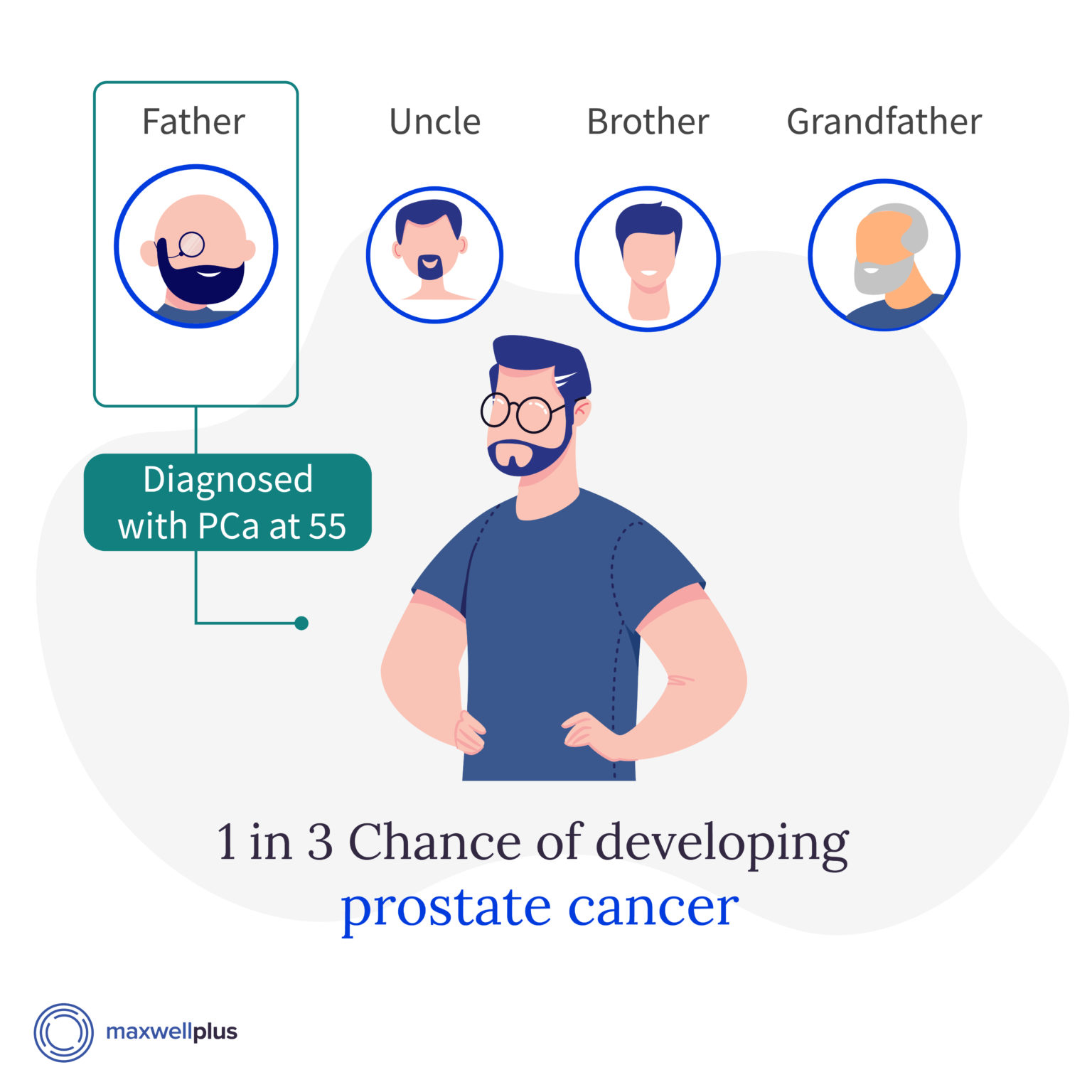 Father

Uncle

Brother

Grandfather

Diagnosed with PCa at 55

1 in 3 Chance of developing prostate cancer

maxwellplus