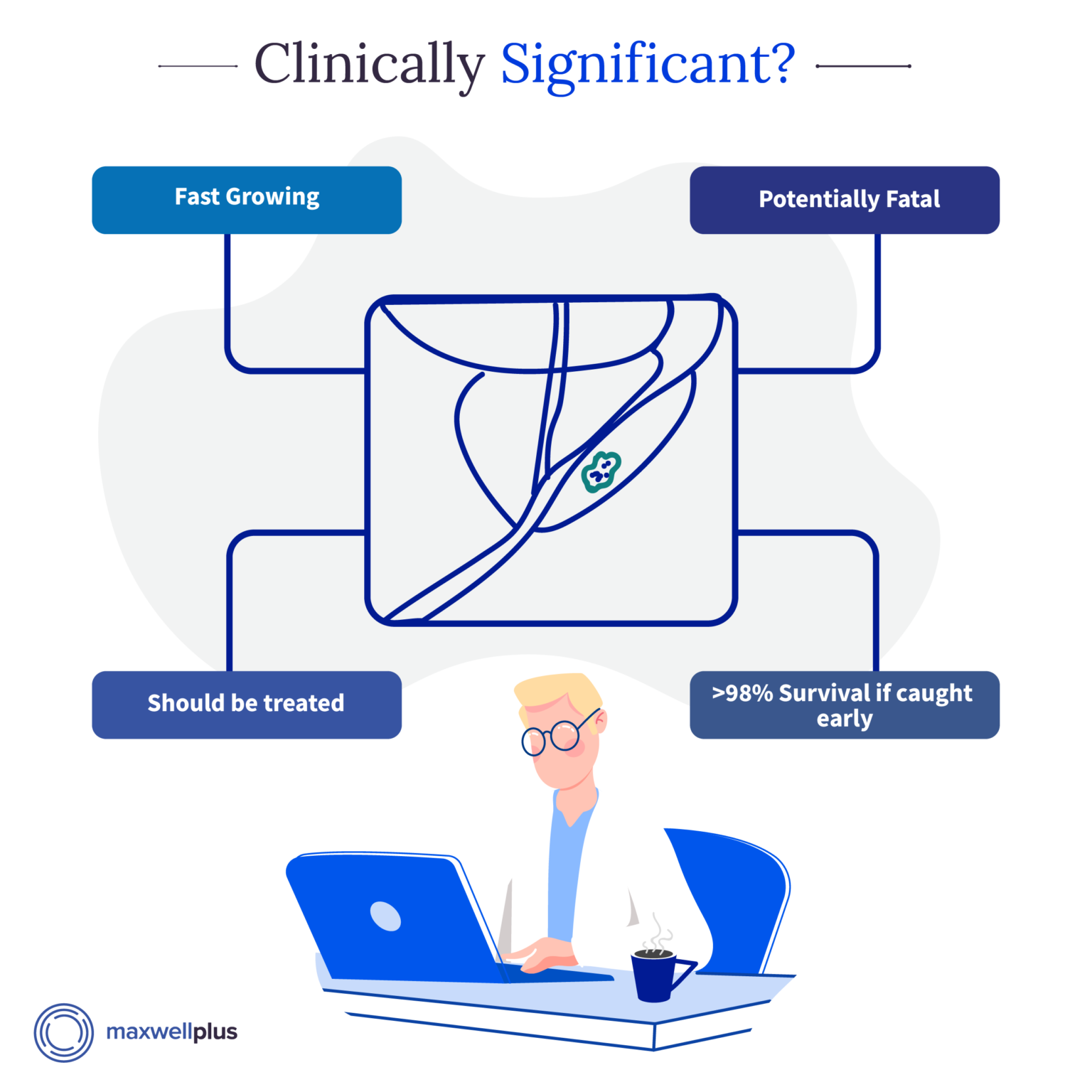 Clinically Significant?

Fast Growing

Potentially Fatal

Should be treated

>98% Survival if caught early

maxwellplus