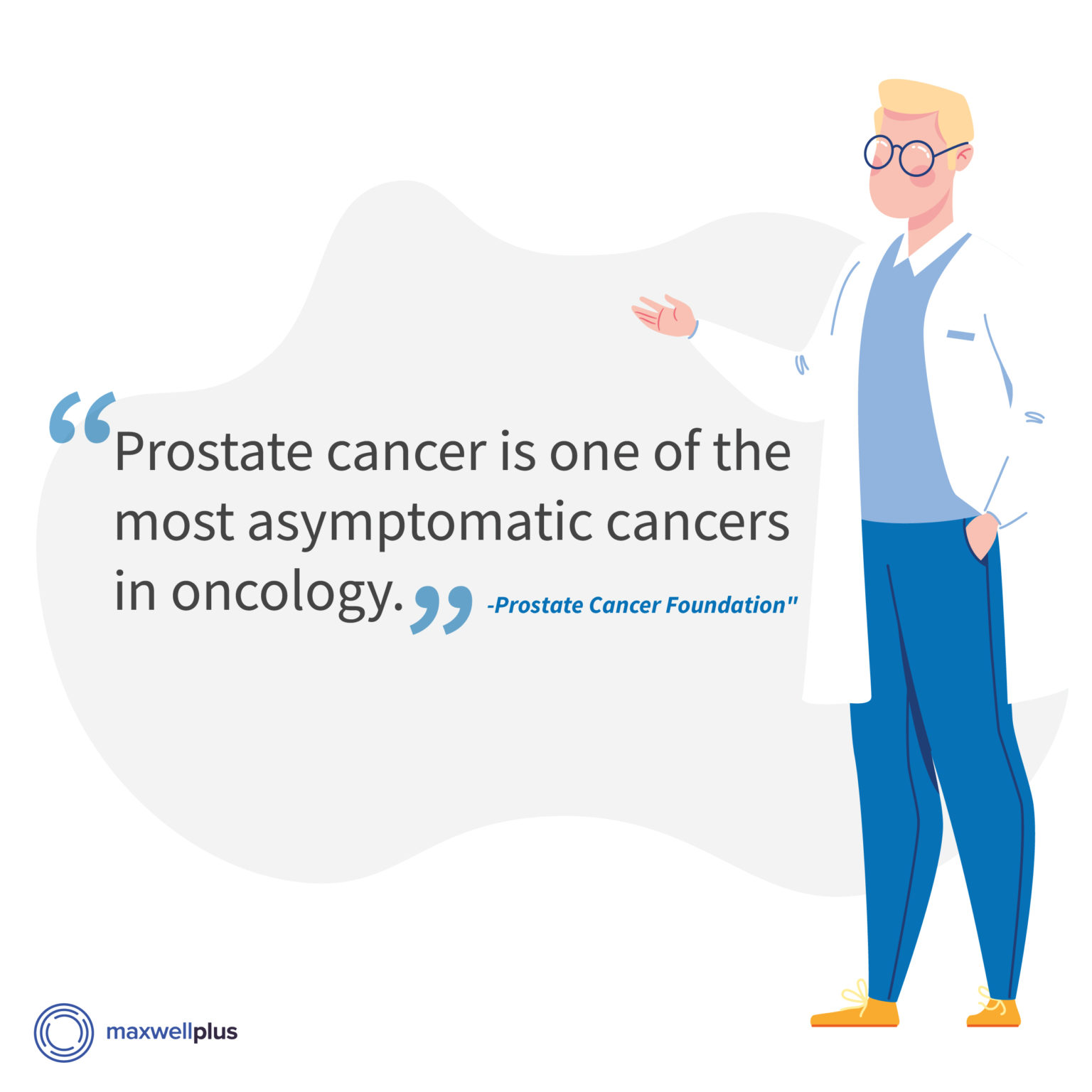 “Prostate cancer is one of the most asymptomatic cancers in oncology.” -Prostate Cancer Foundation"

maxwellplus