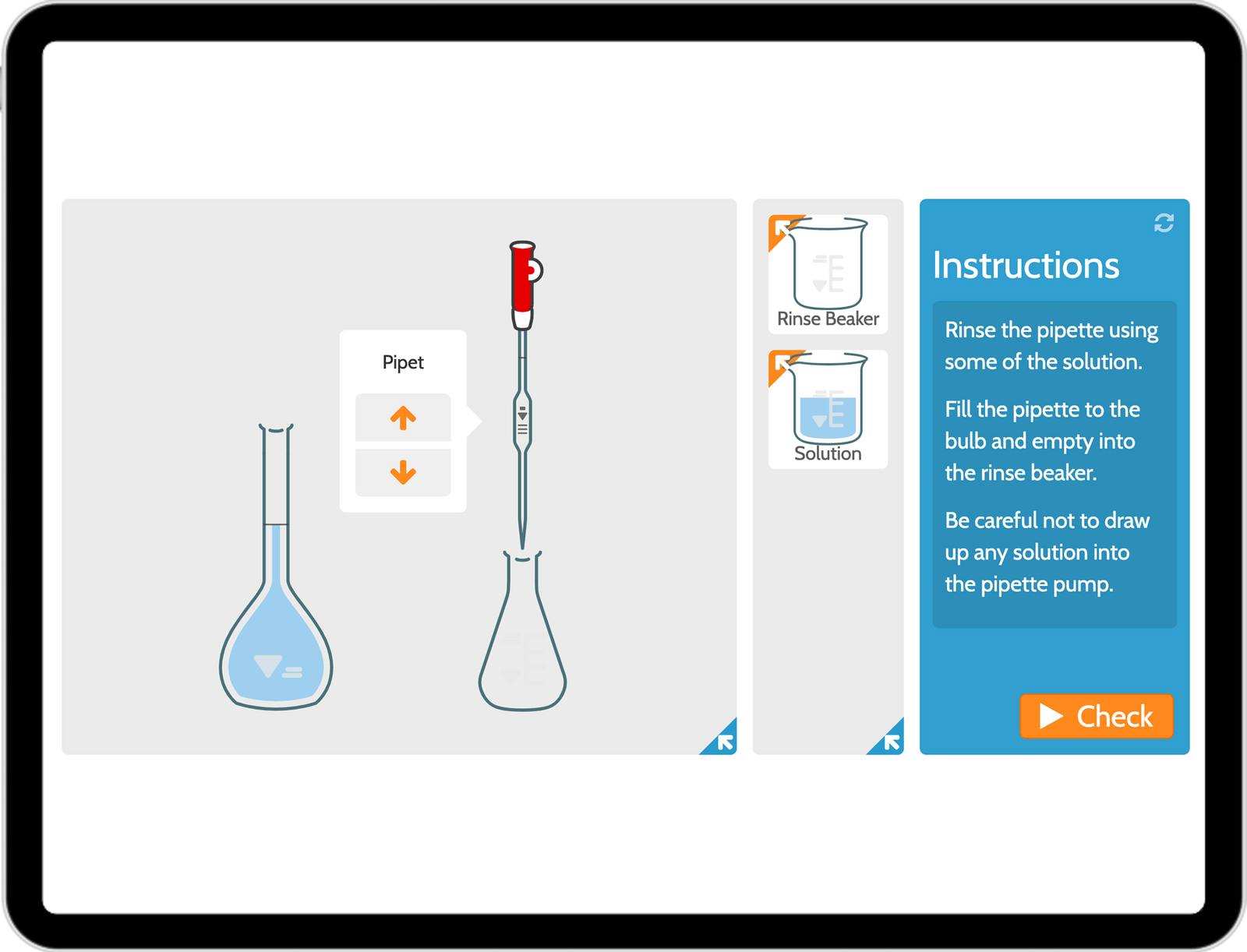 Pipet

Rinse Beaker

Solution

Instructions

Rinse the pipette using some of the solution.

Fill the pipette to the bulb and empty into the rinse beaker.

Be careful not to draw up any solution into the pipette pump.

Check